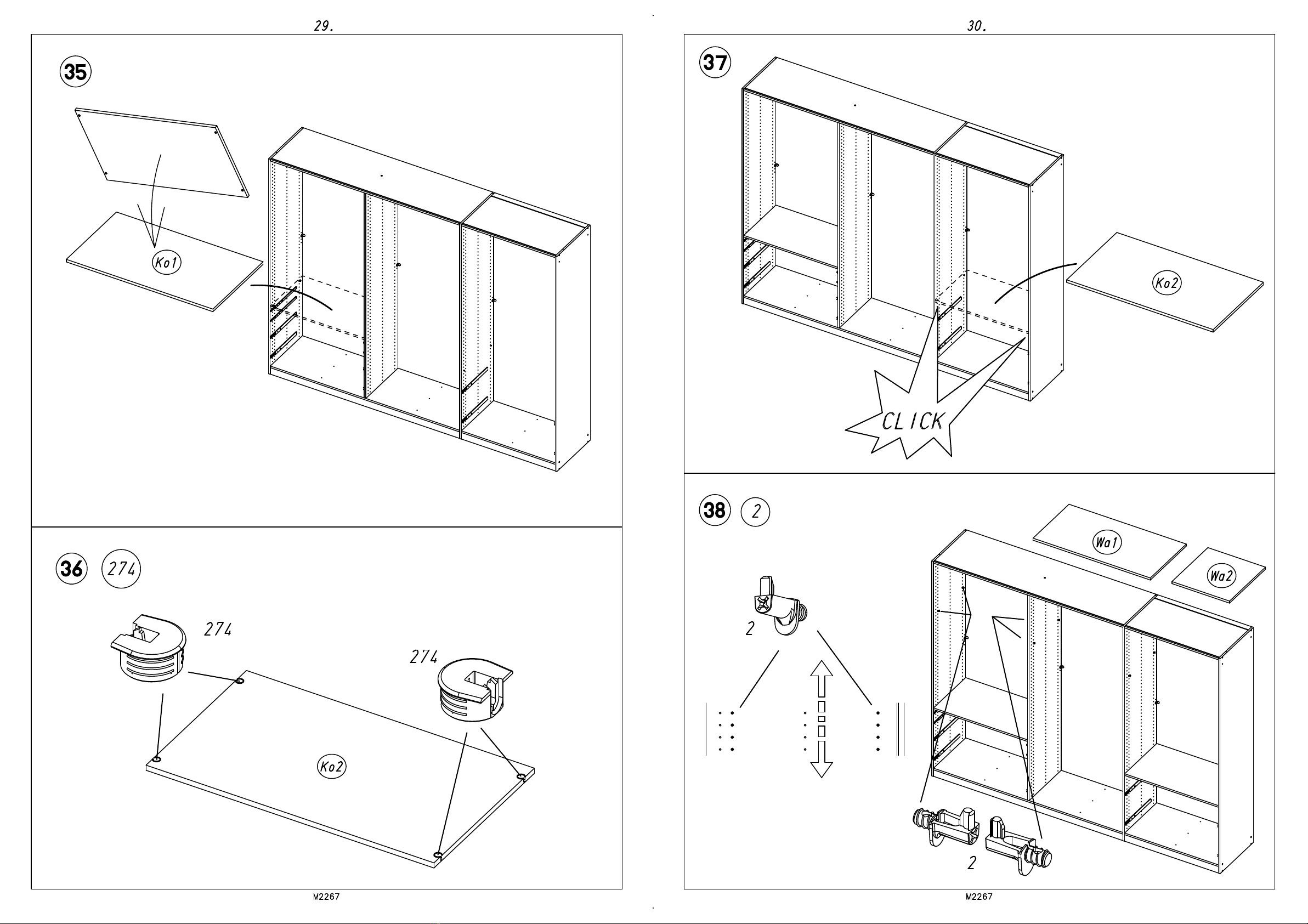 29.

35

Ko1

36 274

274

274

Ko2

M2267

30.

37

Ko2

CLICK

38 2

Wa1

Wa2

2

2

M2267