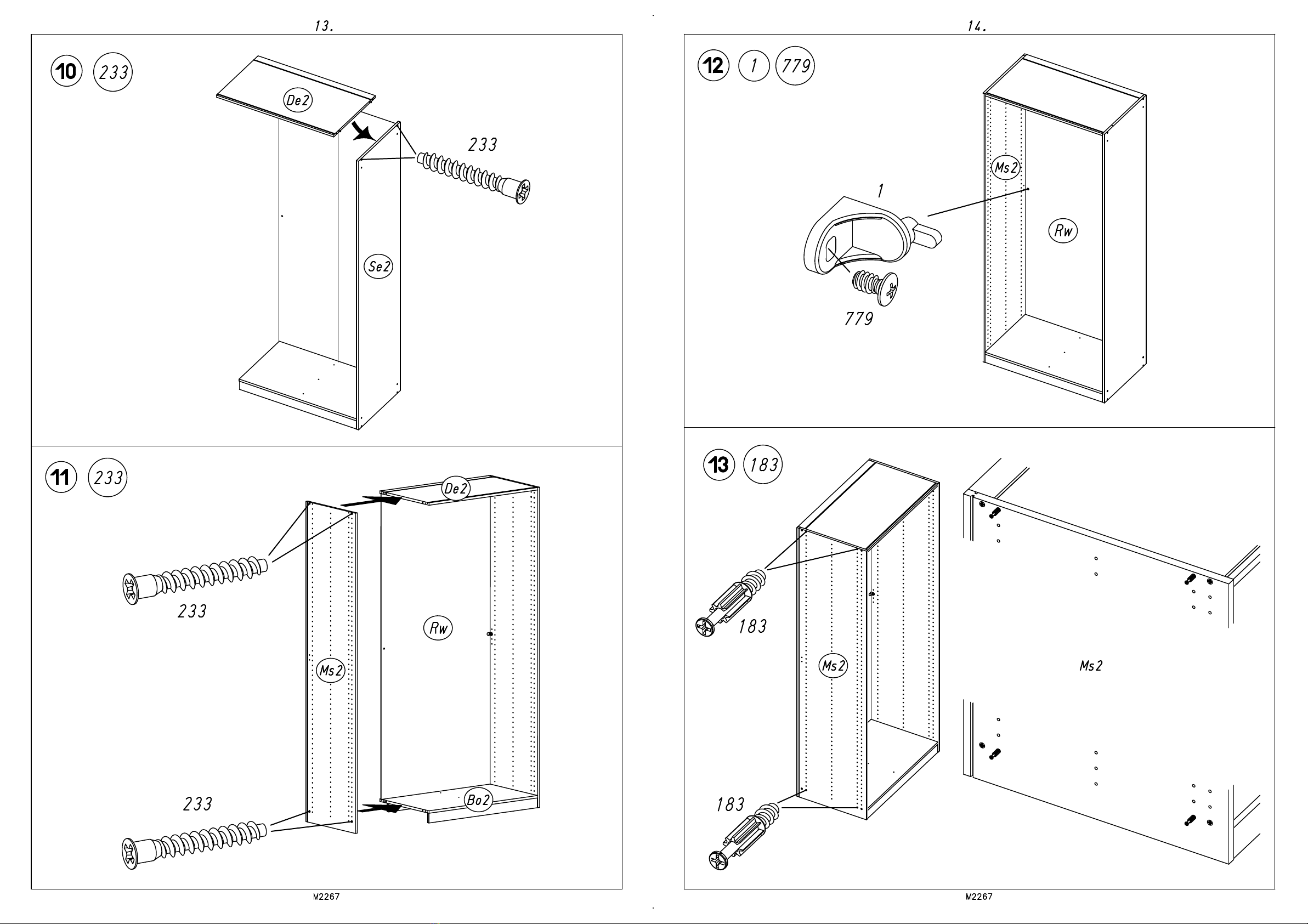 13.

10 233

De2

233

Se2

11 233

De2

233

Rw

Ms2

233

Bo2

M2267

14.

12 1 779

Ms2

1

Rw

779

13 183

183

Ms2

Ms2

183

M2267