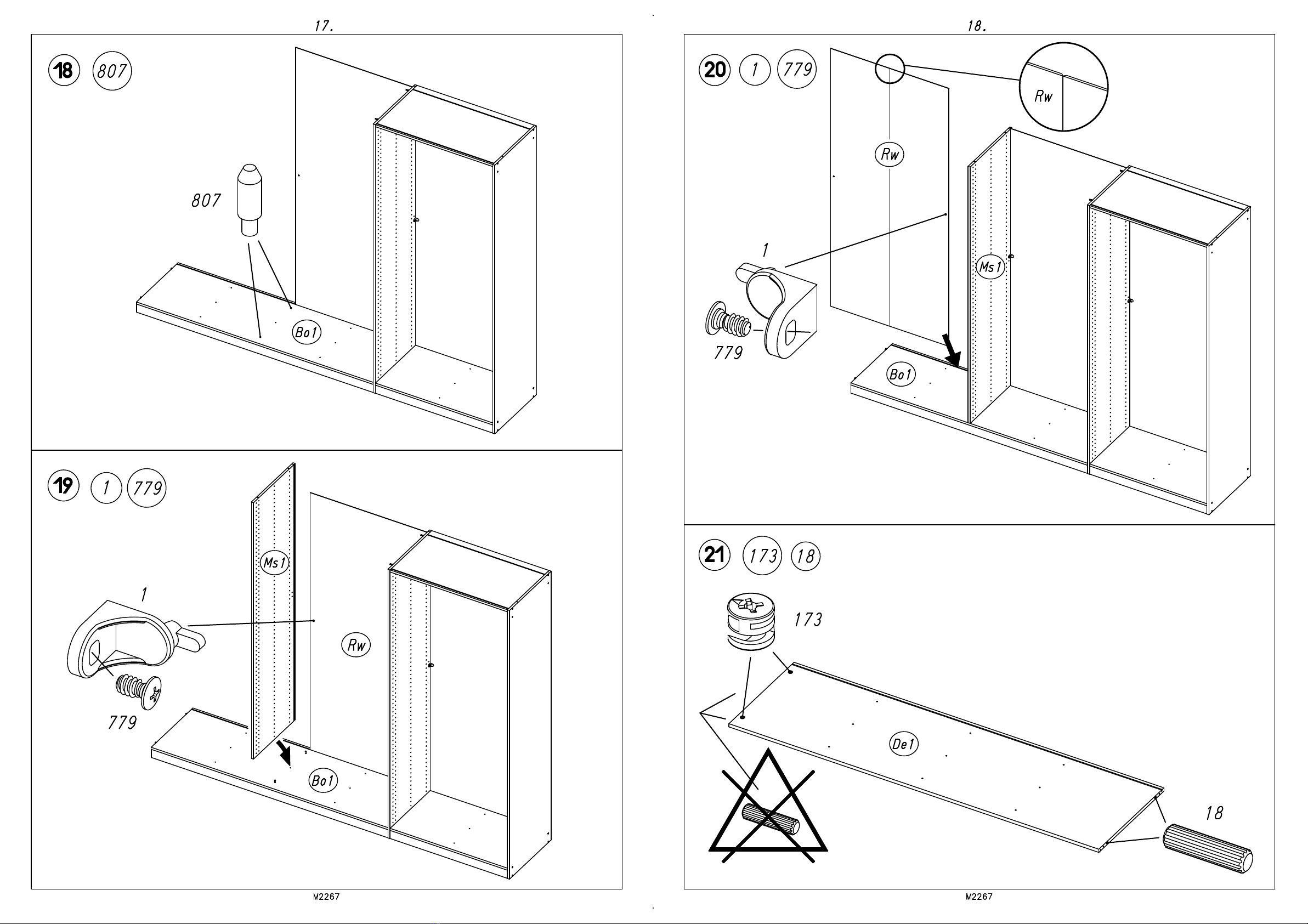 17.

18 807

807

Bo1

19 1 779

Ms1

1

Rw

779

Bo1

M2267

18.

20 1 779

Rw

Rw

1

Ms1

779

Bo1

21 173 18

173

De1

18

M2267