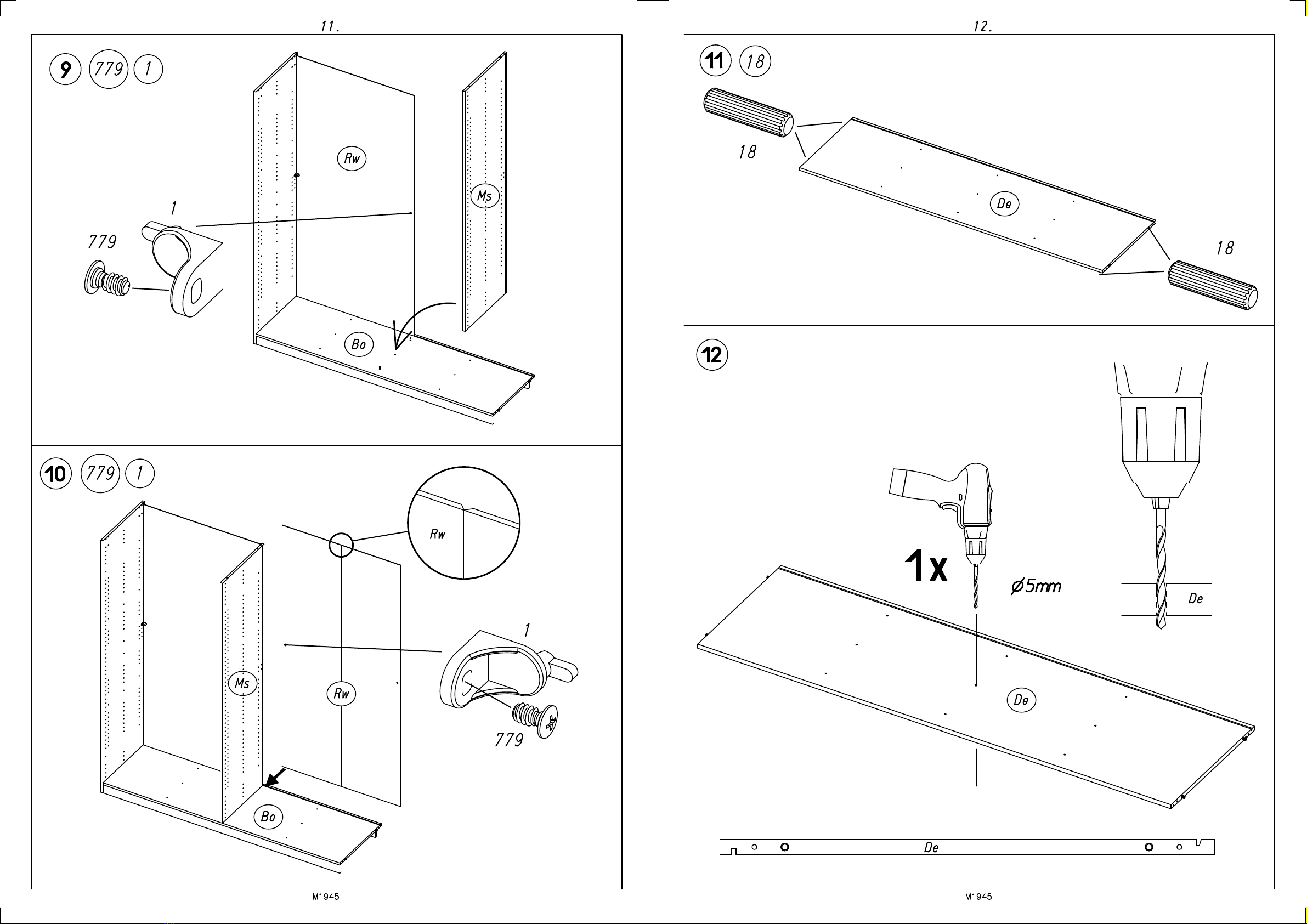 11.

9 779 1

Rw

Ms

1

779

Bo

10 779 1

Rw

Ms

Rw

1

779

Bo

M1945

12.

11 18

18

De

18

12

1x

ø5mm

De

De

De

M1945