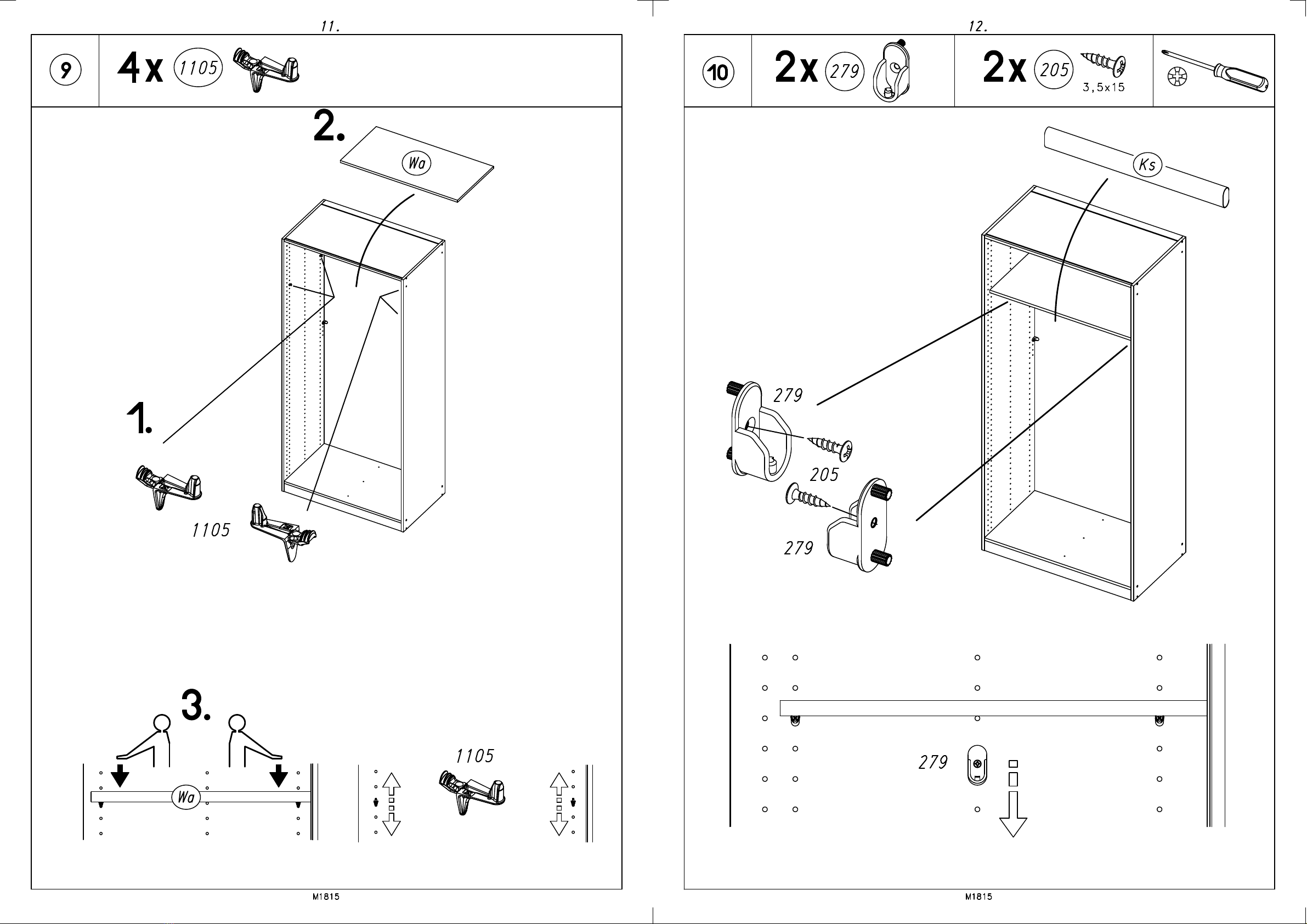 11.

9

4x 1105

2.

Wa

1.

1105

3.

Wa

1105

M1815

12.

10

2x 279

2x 205

3,5x15

Ks

279

205

279

279

M1815