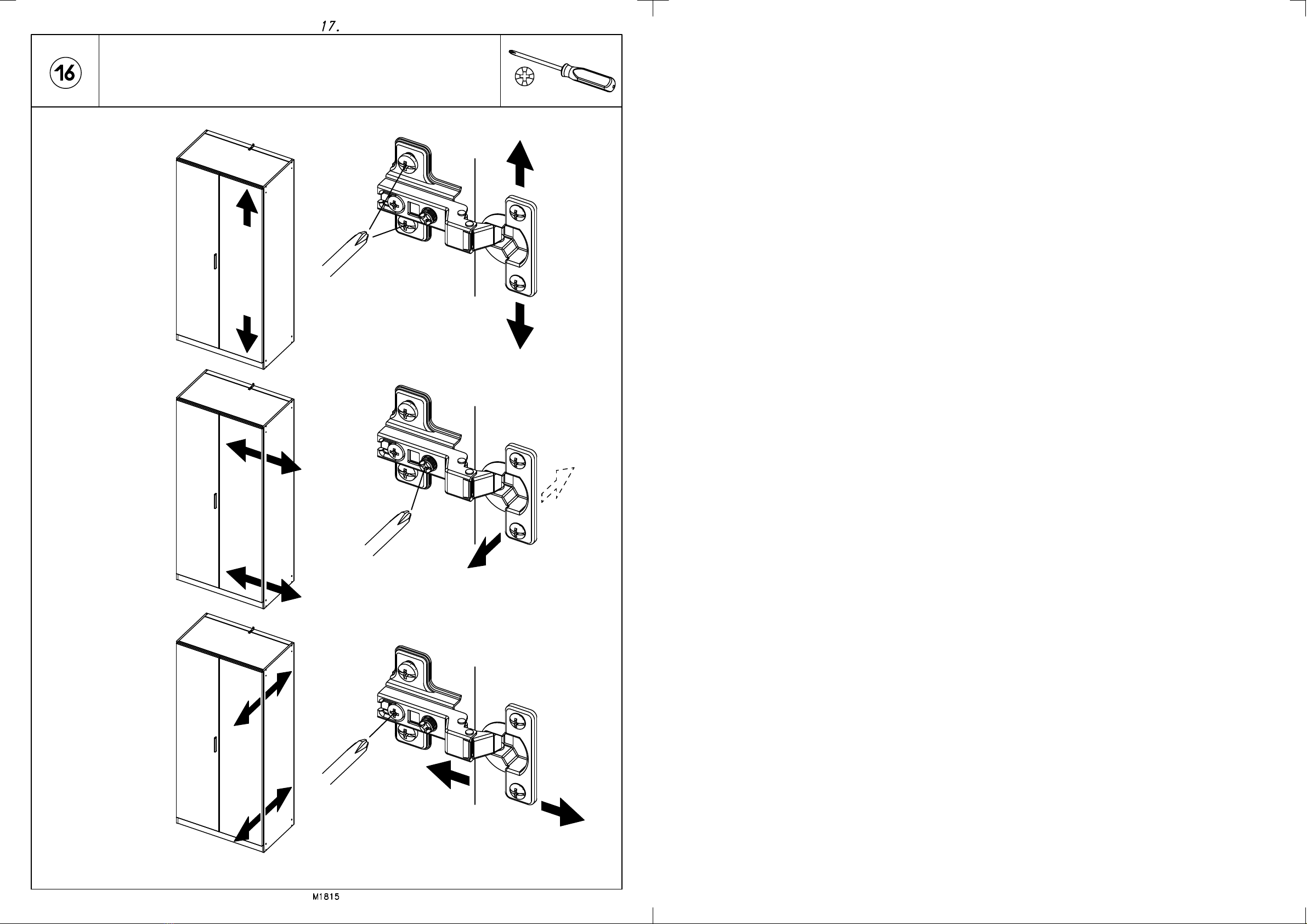 17.

16

M1815