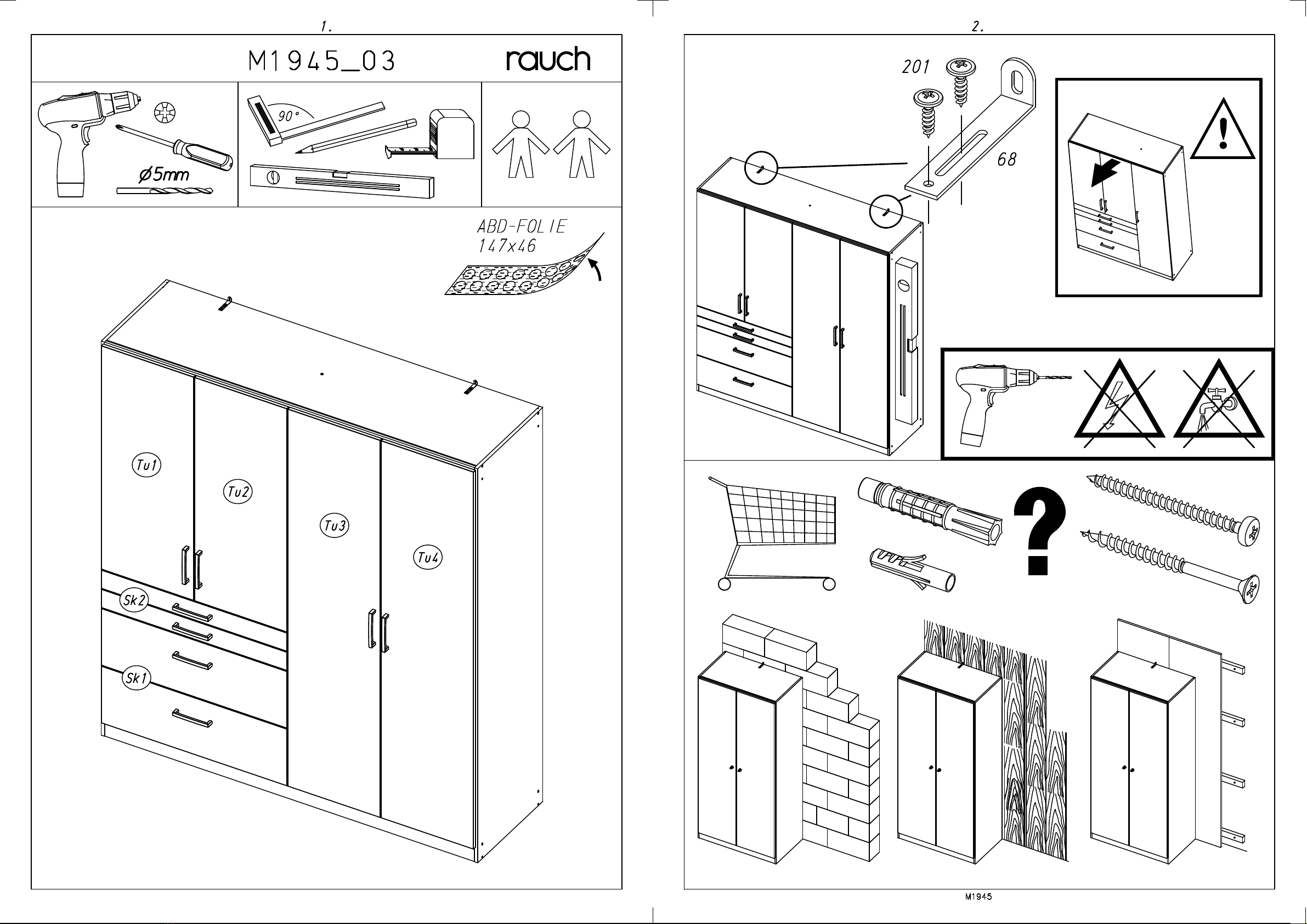 1.

M1945_03

rauch

90°

ø5mm

ABD-FOLIE
147x46

Tu1

Tu2

Tu3

Tu4

Sk2

Sk1

2.

201

68

?

M1945