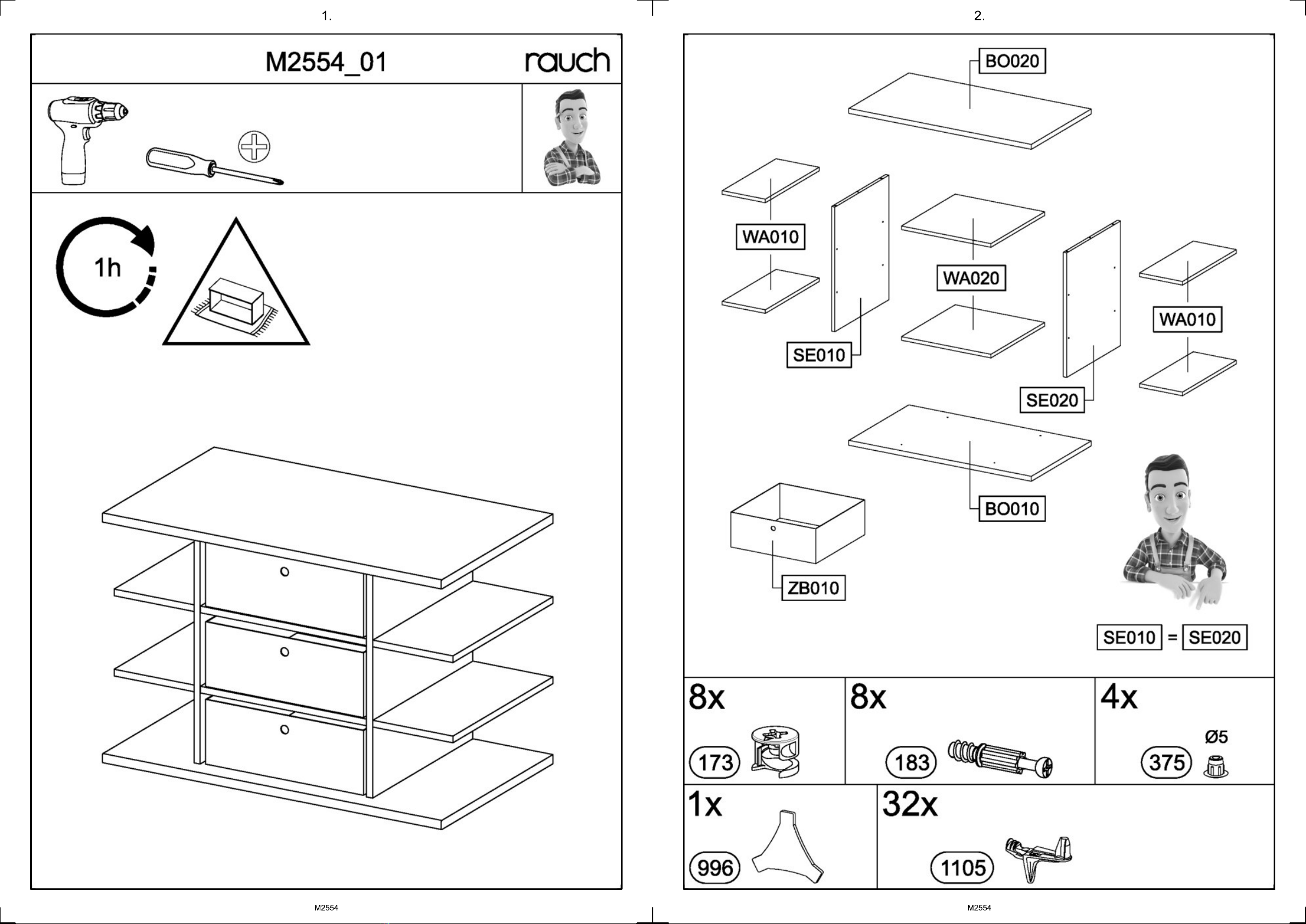 1.

M2554_01

rauch

1h

M2554

2.

BO020

WA010

WA020

WA010

SE010

SE020

BO010

ZB010

SE010 = SE020

8x
173

8x
183

4x
Ø5
375

1x
996

32x
1105

M2554