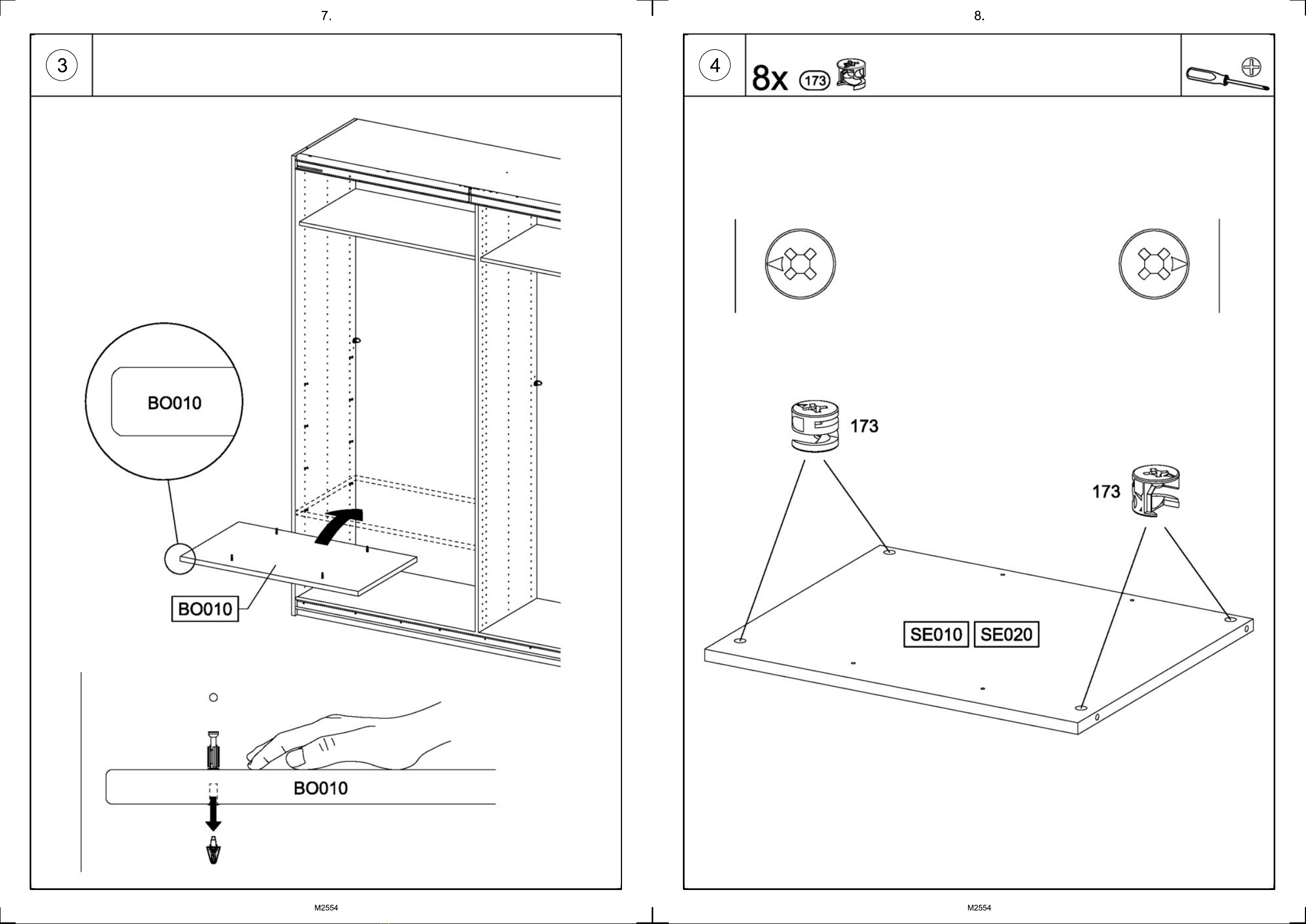 7.

3

BO010

BO010

BO010

M2554

8.

4

8x 173

173

173

SE010 SE020

M2554