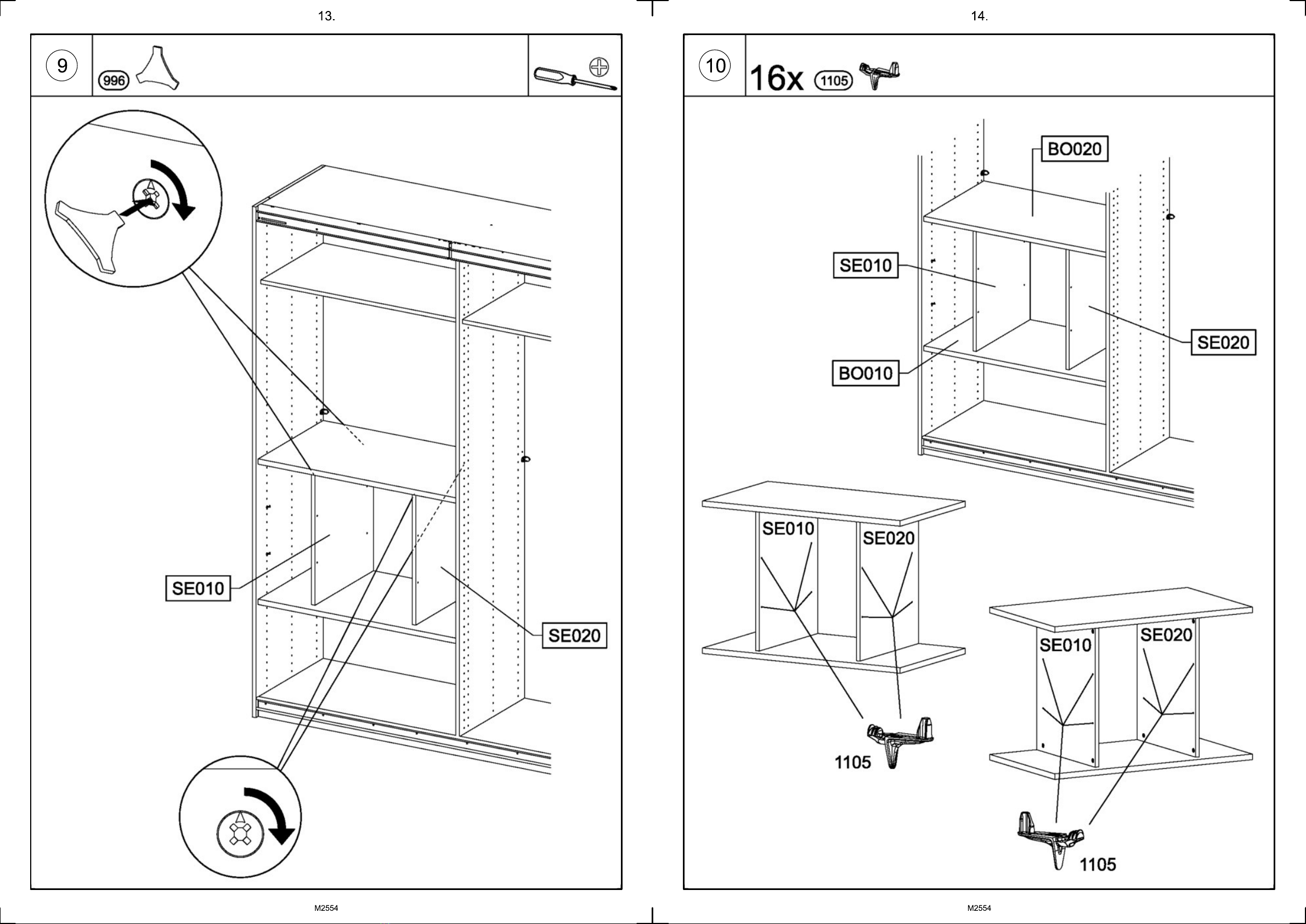 13.

9

996

SE010

SE020

M2554

14.

10

16x 1105

BO020

SE010

SE020

BO010

SE010

SE020

1105

SE010

SE020

1105

M2554