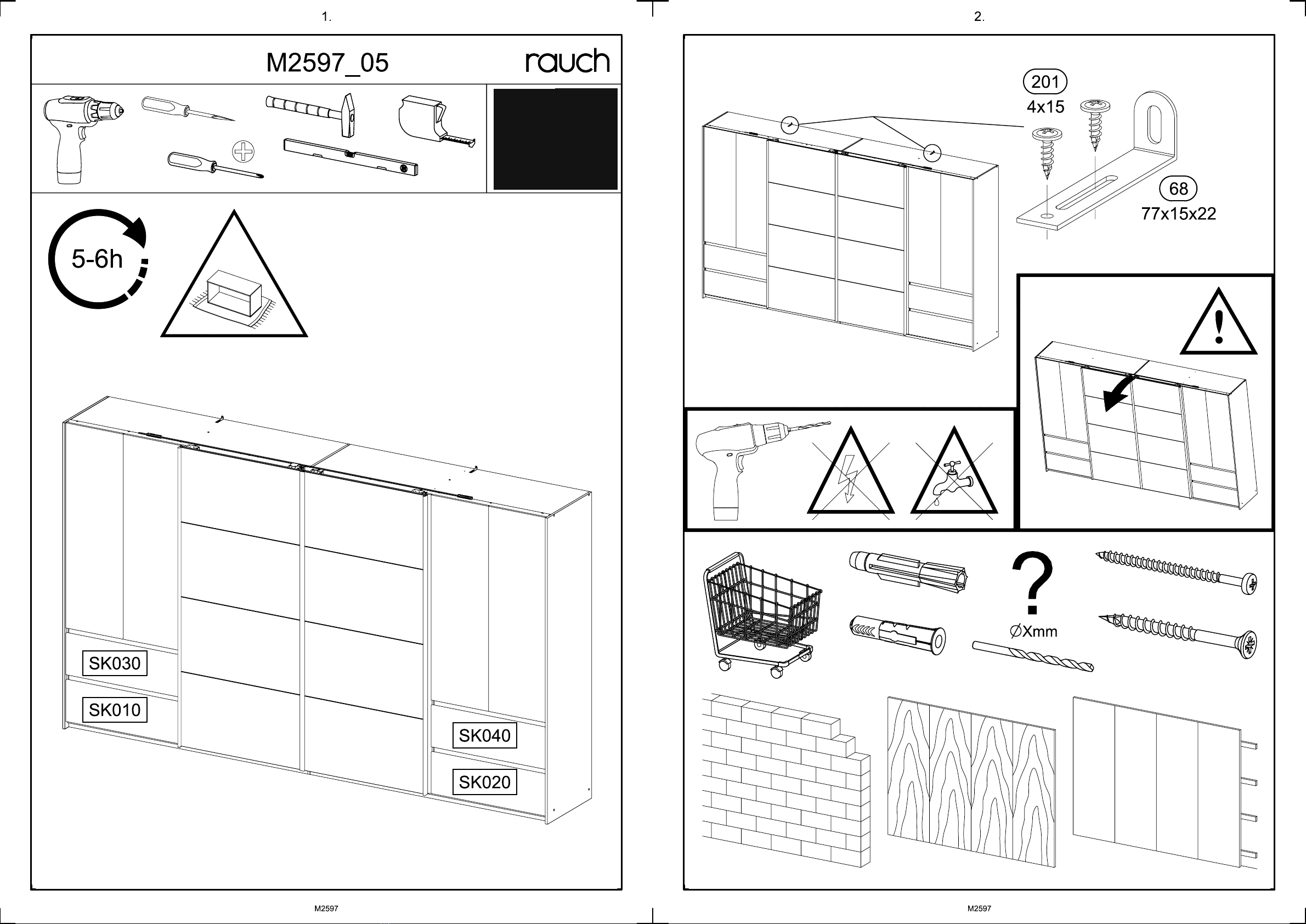 1.

M2597_05

rauch

5-6h

SK030

SK010

SK040

SK020

M2597

2.

201

4x15

68

77x15x22

?

ØXmm

M2597