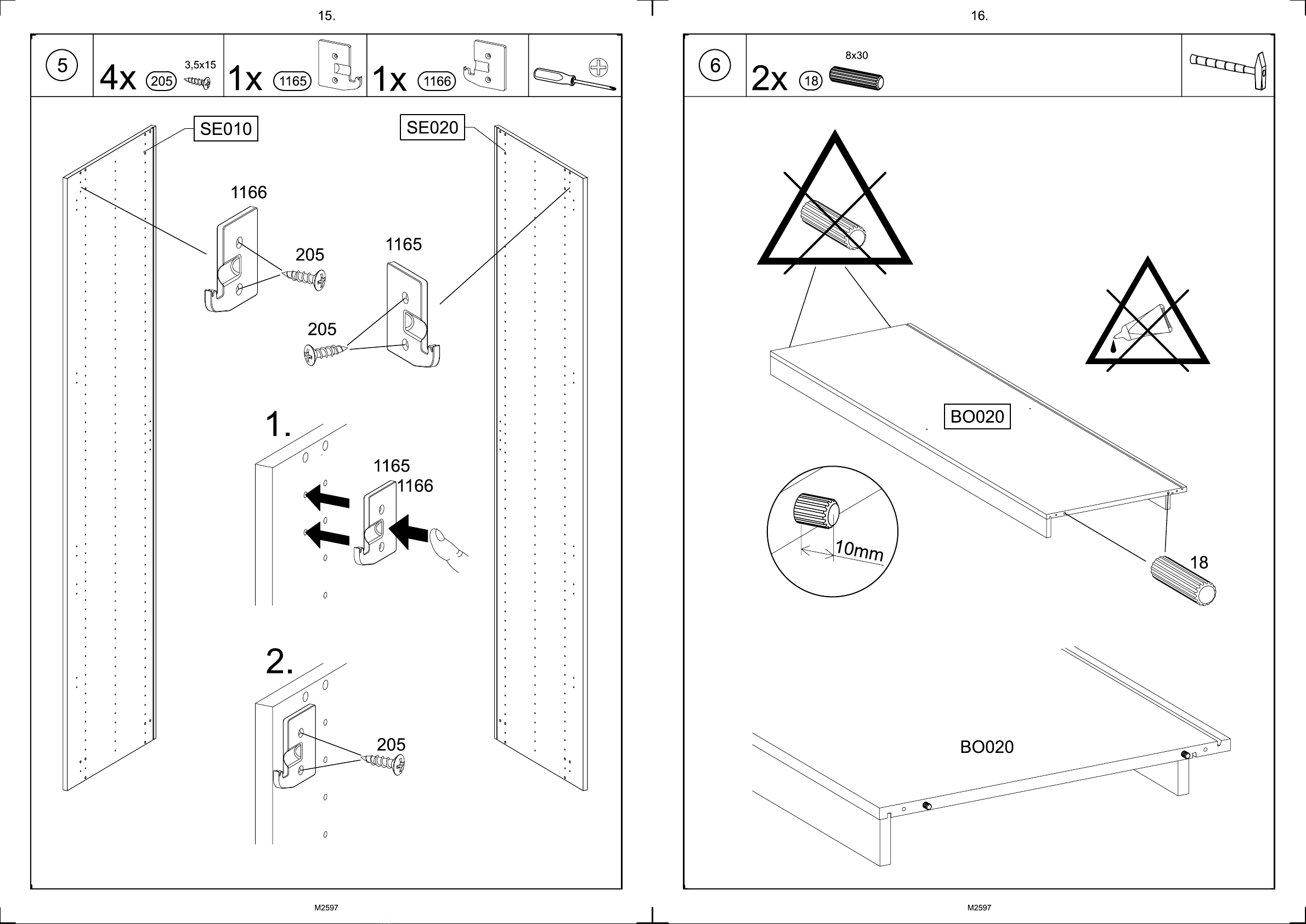 15.

5

4x 205 3,5x15

1x 1165

1x 1166

SE010

SE020

1166

205

1165

205

1.

1165
1166

2.

205

M2597

16.

6

2x 18 8x30

BO020

10mm

18

BO020

M2597