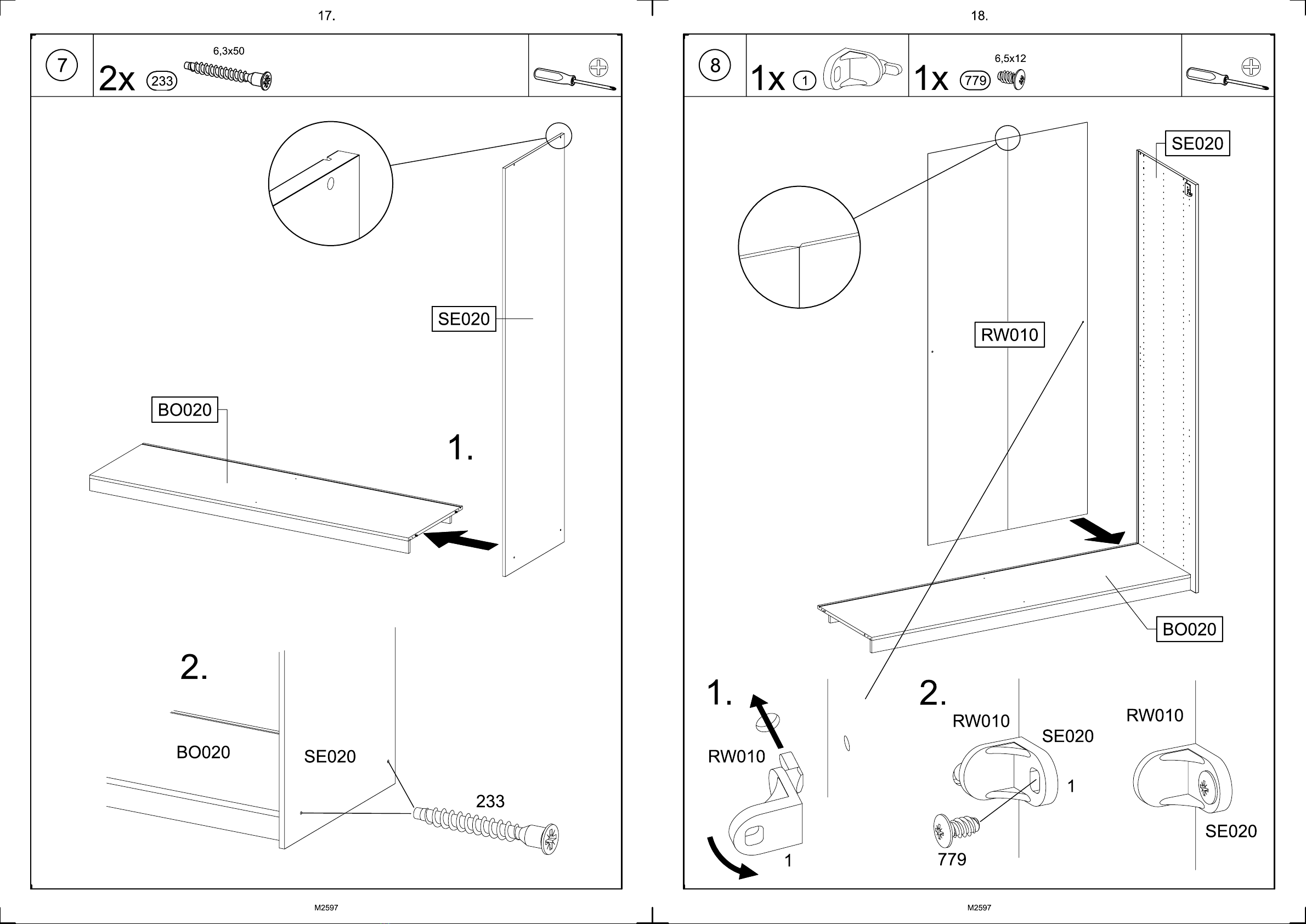 17.

7

2x 233 6,3x50

SE020

BO020

1.

2.

BO020

SE020

233

M2597

18.

8

1x 1

1x 779 6,5x12

SE020

RW010

BO020

1.

RW010

1

2.

RW010

SE020

1

779

RW010

SE020

M2597