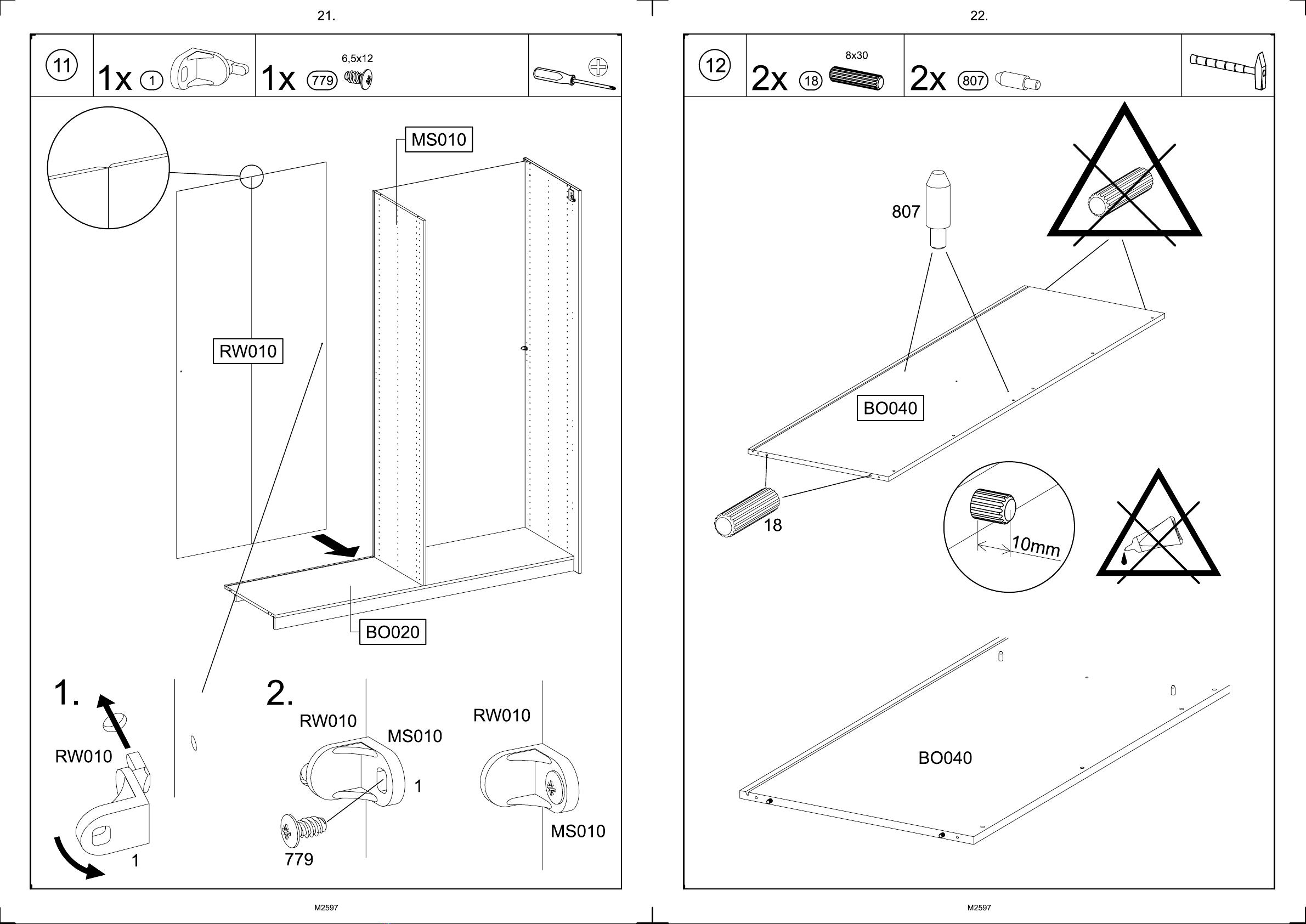 21.

11

1x 1

1x 779 6,5x12

MS010

RW010

BO020

1.

RW010

1

2.

RW010

MS010

1

779

RW010

MS010

M2597

22.

12

2x 18 8x30

2x 807

807

BO040

18

10mm

BO040

M2597