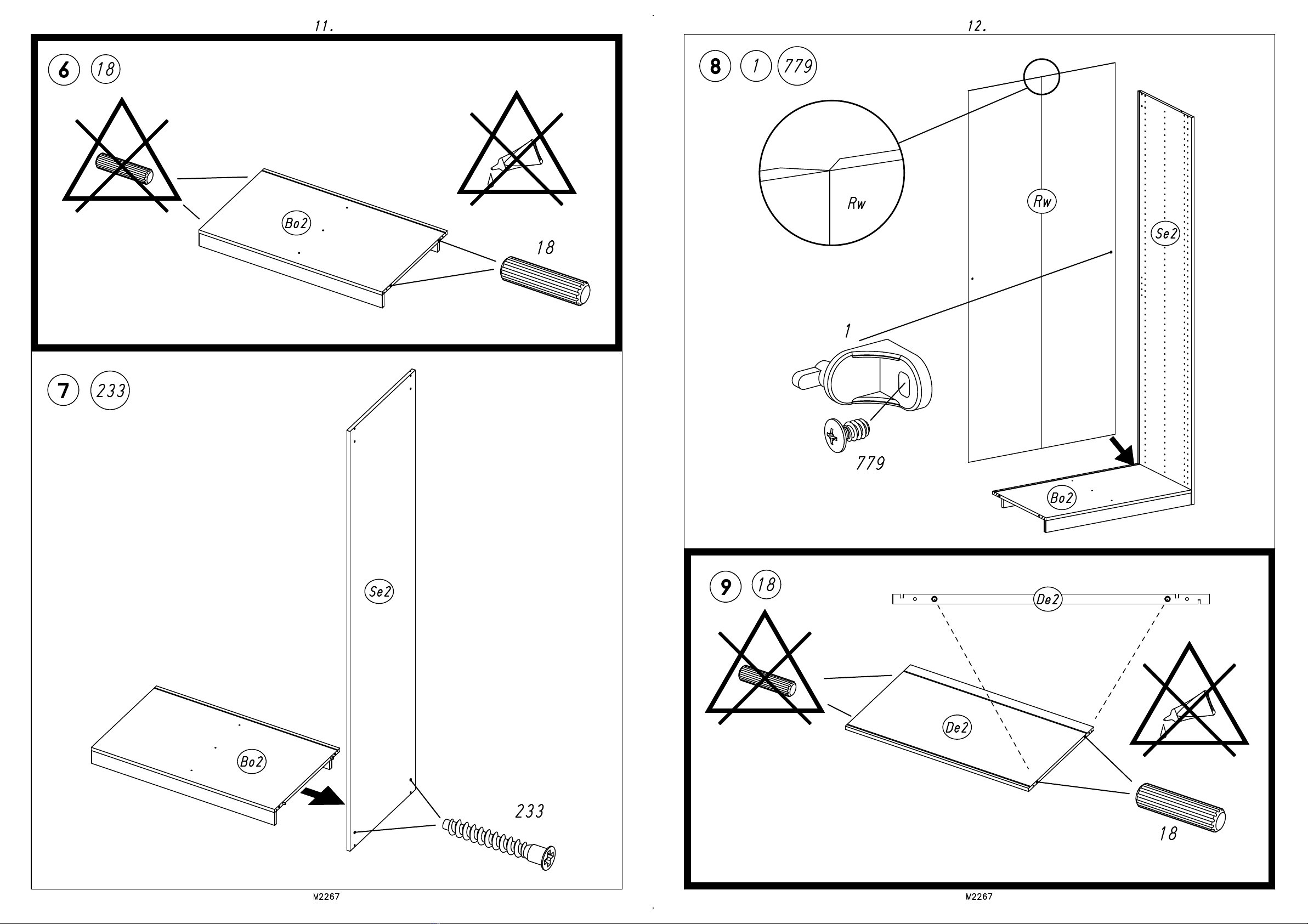 11.

6 18

Bo2

18

7 233

Se2

Bo2

233

M2267

12.

8 1 779

Rw

Rw

Se2

1

779

Bo2

9 18

De2

De2

18

M2267