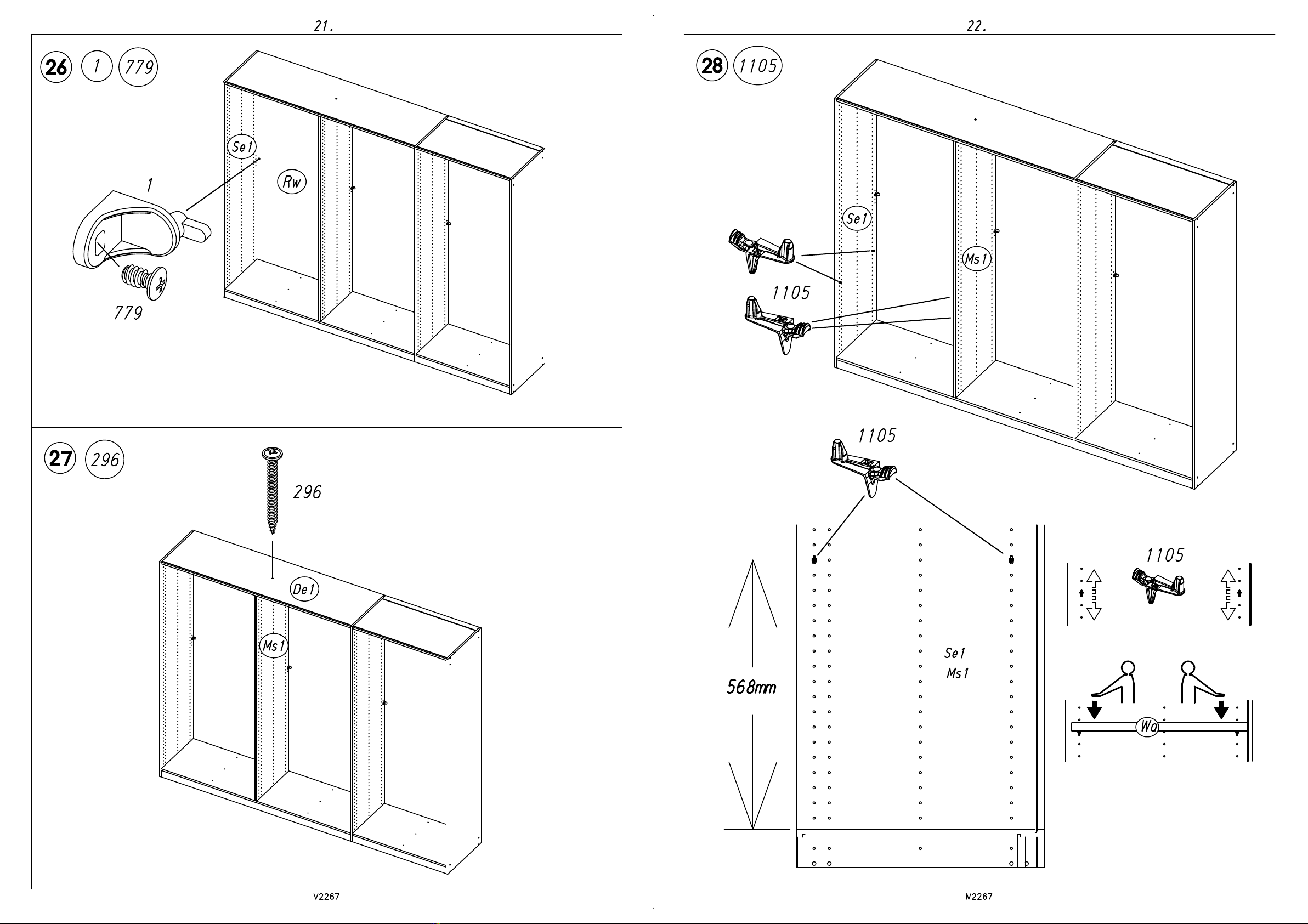 21.

26 1 779

Se1

Rw

1

779

27 296

296

De1

Ms1

M2267

22.

28 1105

Se1

Ms1

1105

1105

568mm

Se1
Ms1

1105

Wo

M2267