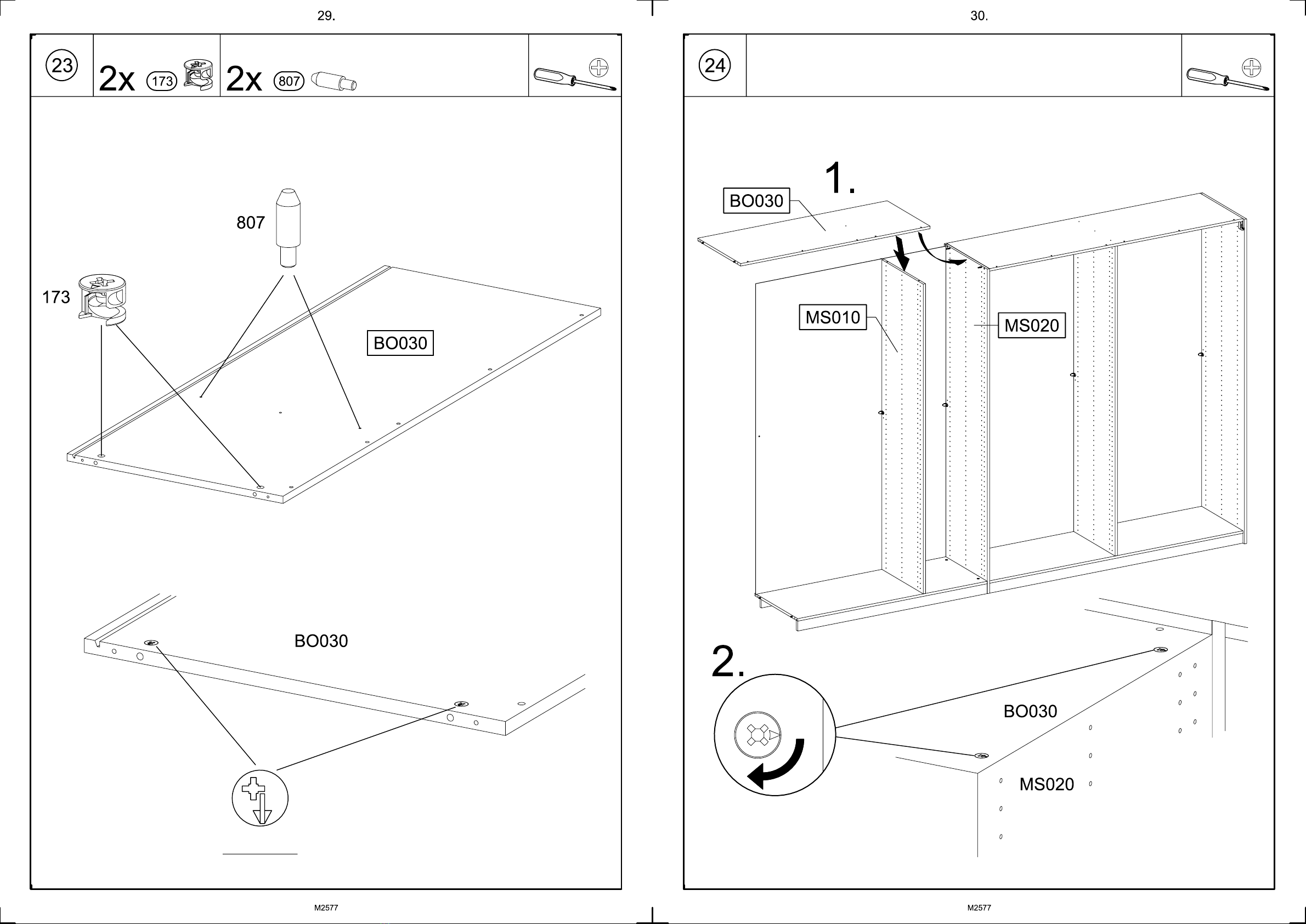 29.

23

2x 173 2x 807

807

173

BO030

BO030

M2577

30.

24

1.

BO030

MS010

MS020

2.

BO030

MS020

M2577