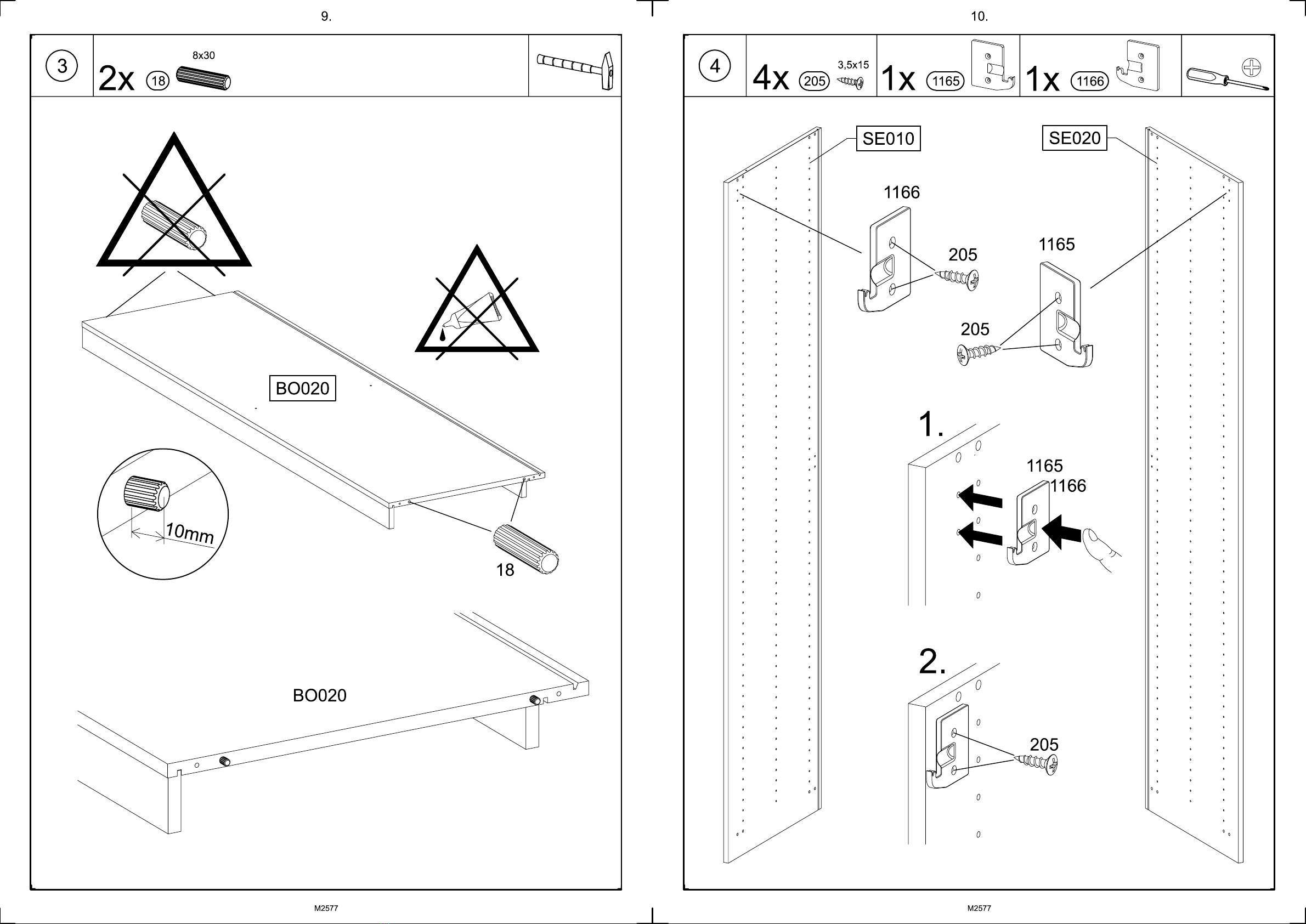 9.

3

2x 18 8x30

BO020

10mm

18

BO020

M2577

10.

4

4x 205 3,5x15

1x 1165

1x 1166

SE010

SE020

1166

205

1165

205

1.

1165

1166

2.

205

M2577