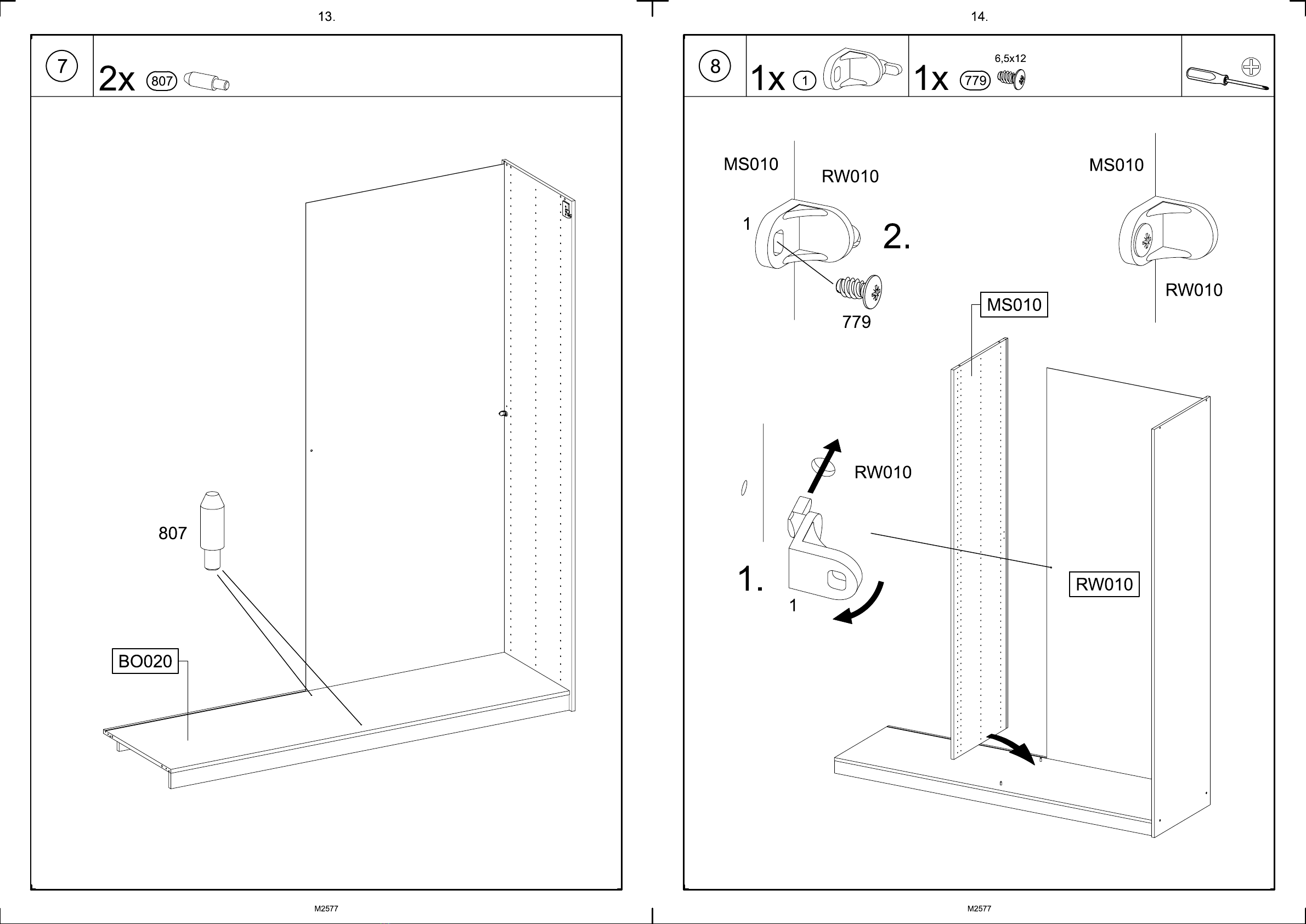 13.

7

2x 807

807

BO020

M2577

14.

8

1x 1

1x 779 6,5x12

MS010

RW010

1

2.

779

MS010

RW010

MS010

RW010

1.

1

RW010

M2577