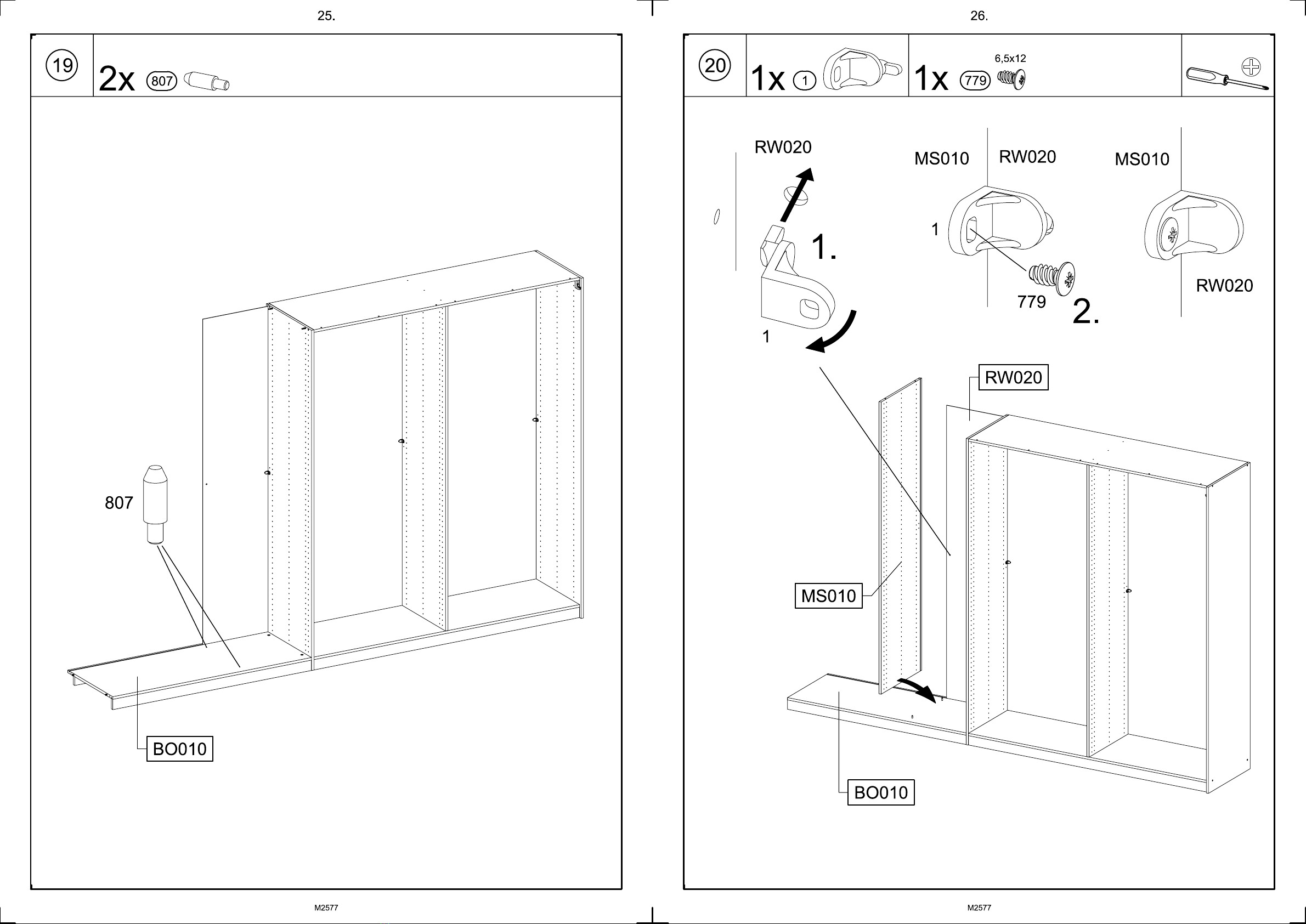 25.

19

2x 807

807

BO010

M2577

26.

20

1x 1

1x 779

6,5x12

RW020

1.

1

MS010 RW020

1

779

2.

MS010

RW020

RW020

MS010

BO010

M2577