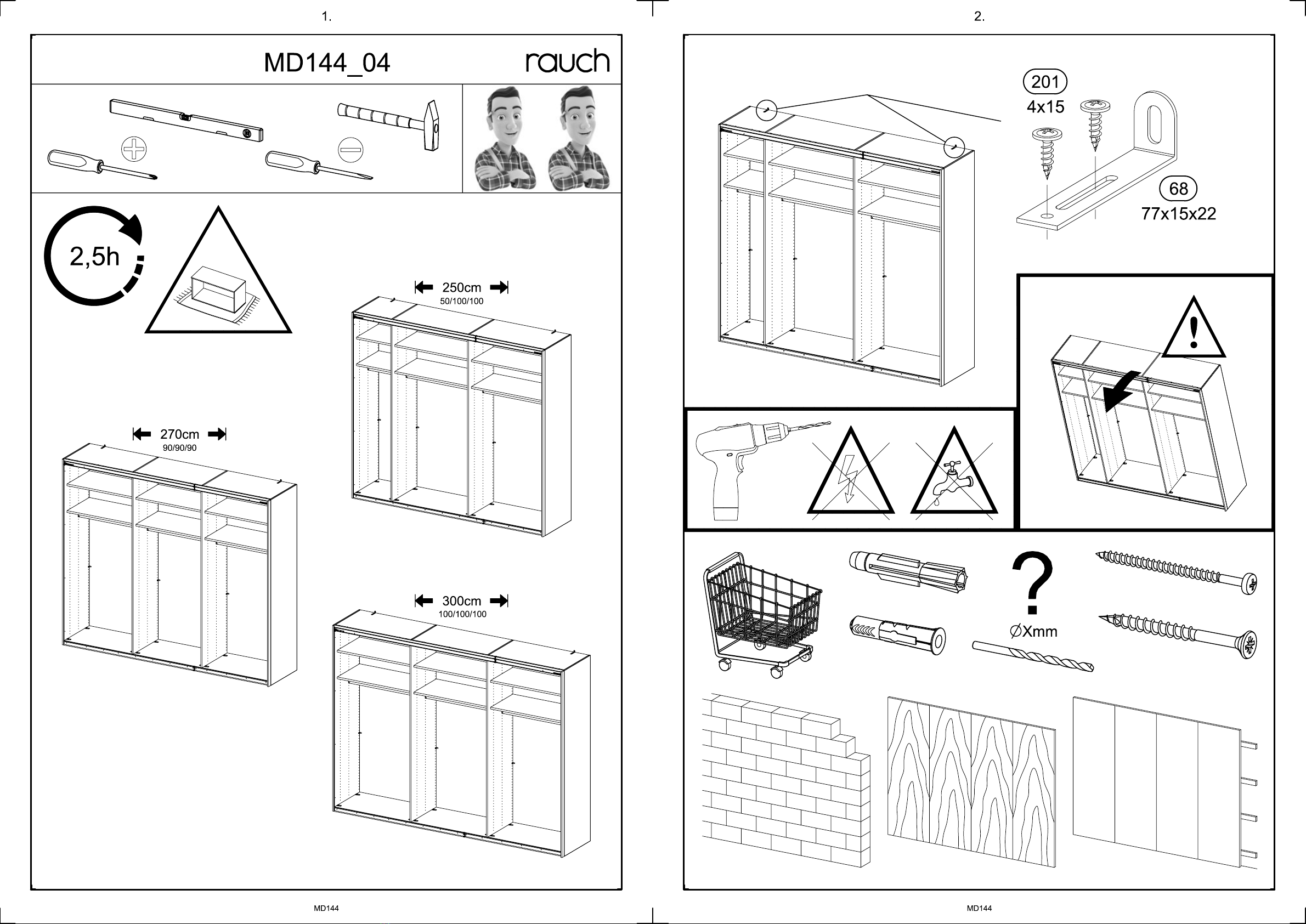 1.

MD144_04 rauch

2,5h

250cm
50/100/100

270cm
90/90/90

300cm
100/100/100

MD144

2.

201
4x15

68
77x15x22

?
ØXmm

MD144