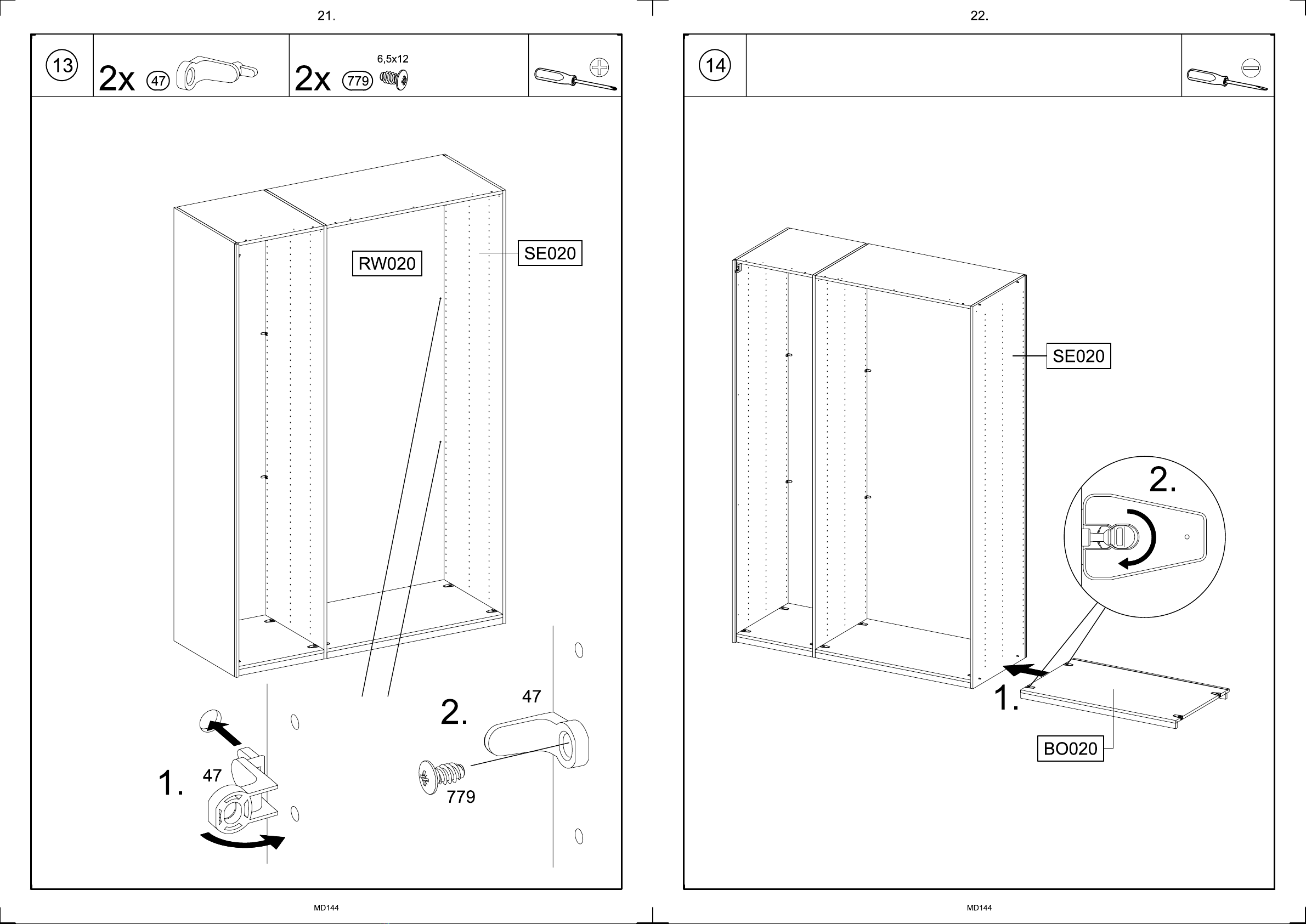 21.

13

2x 47

2x 779 6,5x12

RW020

SE020

1. 47

2. 47

779

MD144

22.

14

SE020

2.

1.

BO020

MD144