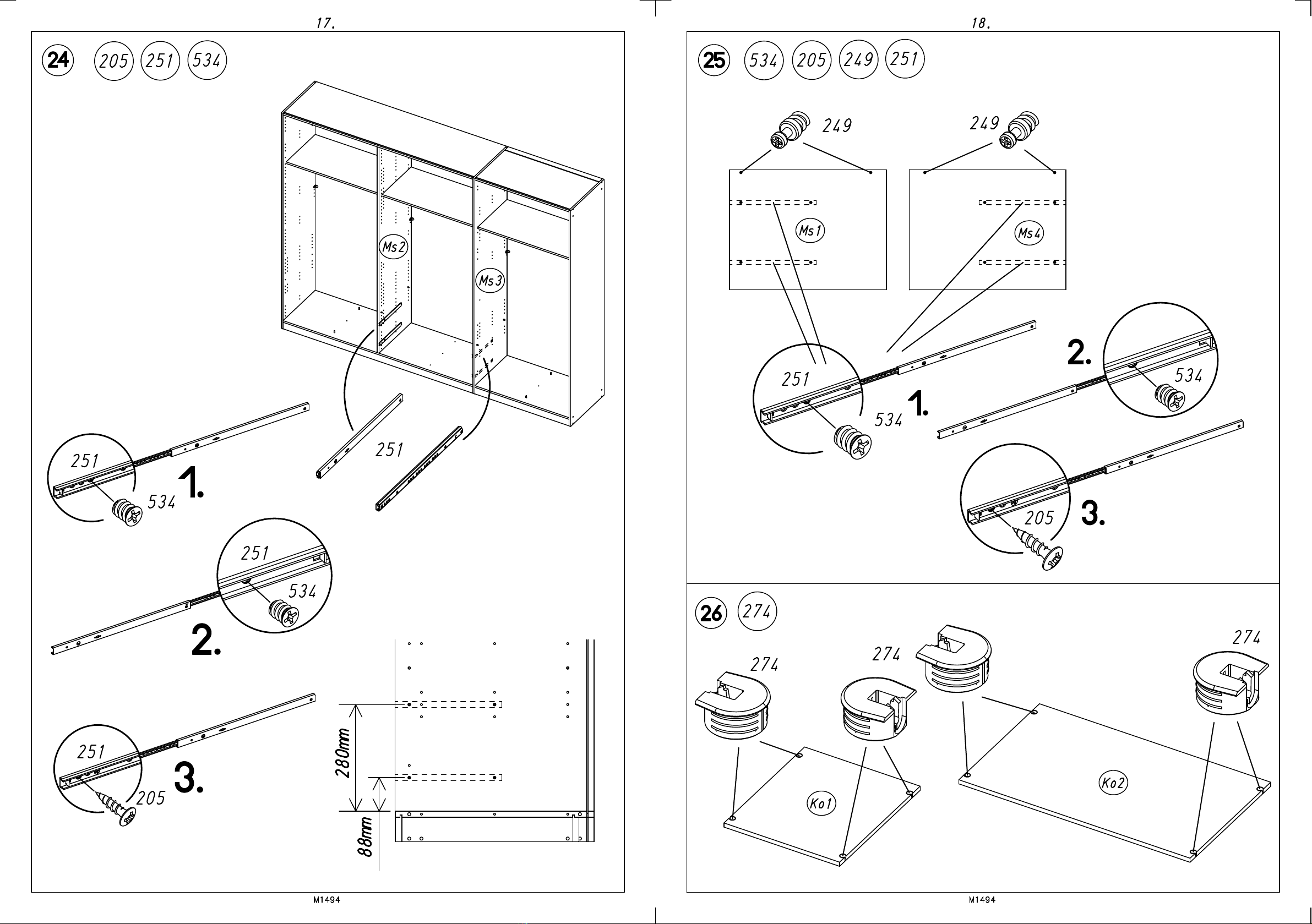 17.

24 205 251 534

Ms2

Ms3

251

251

534

1.

251

534

2.

251

205

3.

280mm

88mm

M1494

18.

25 534 205 249 251

249

249

Ms1

Ms4

251

534

1.

2.

534

205

3.

26 274

274

274

274

Ko1

Ko2

M1494