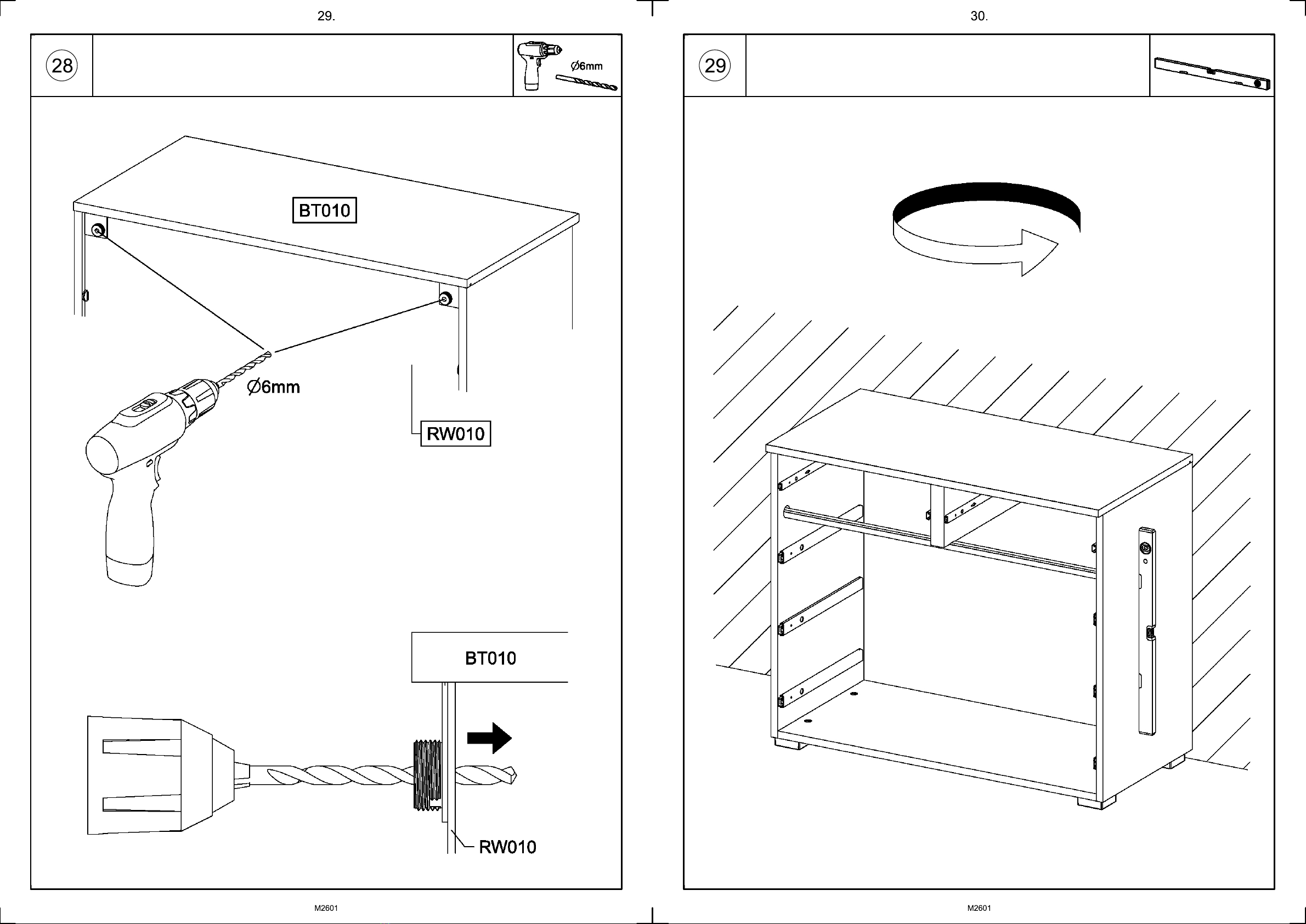 29.

28

Ø6mm

BT010

Ø6mm

RW010

BT010

RW010

M2601

30.

29

M2601