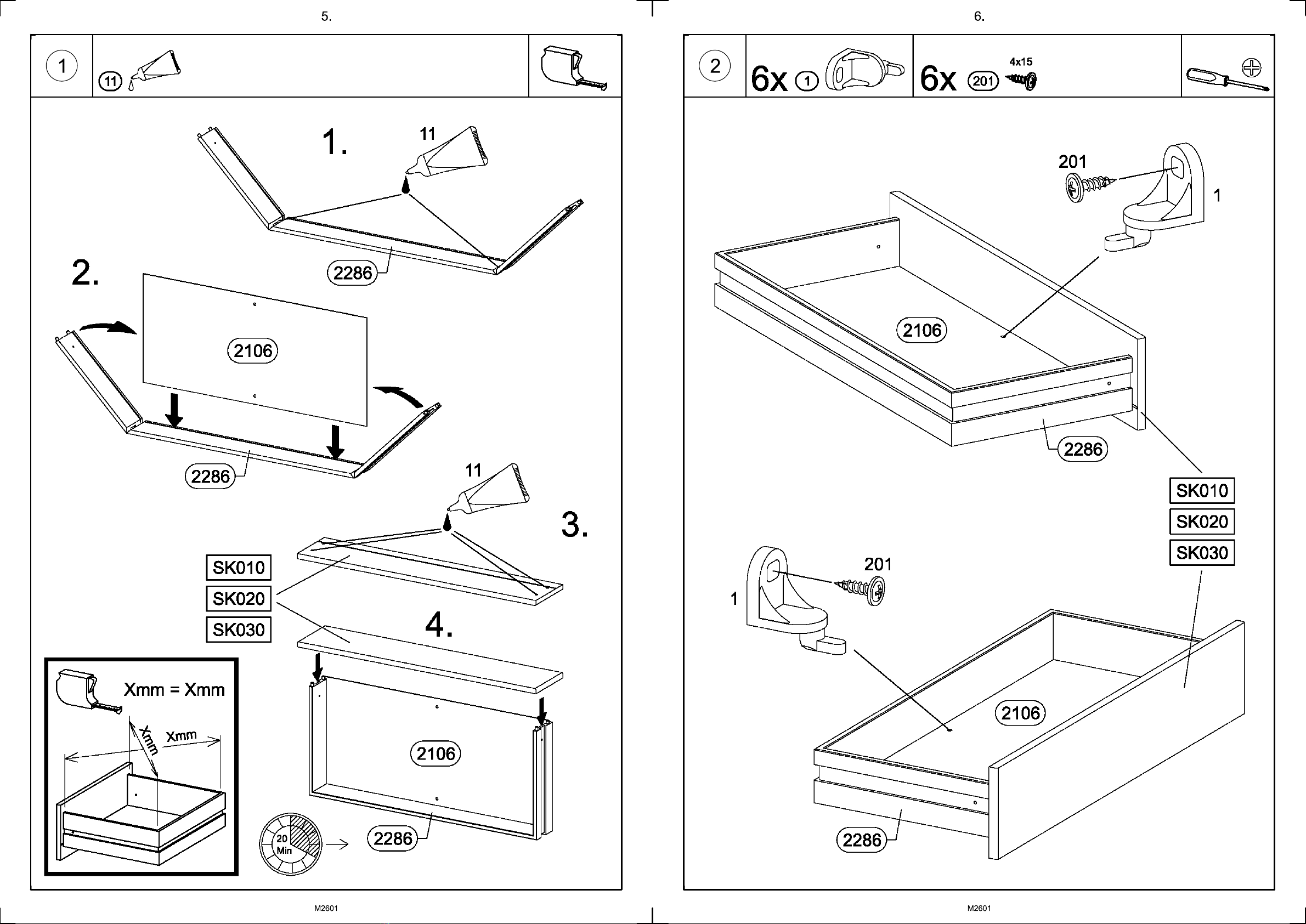 5.

1

11

1.

11

2286

2.

2106

2286

11

3.

SK010
SK020
SK030

4.

Xmm = Xmm

Xmm

Xmm

2106

20 Min

2286

M2601

6.

2

6x 1

6x 201 4x15

201

1

2106

2286

SK010
SK020
SK030

201

1

2106

2286

M2601