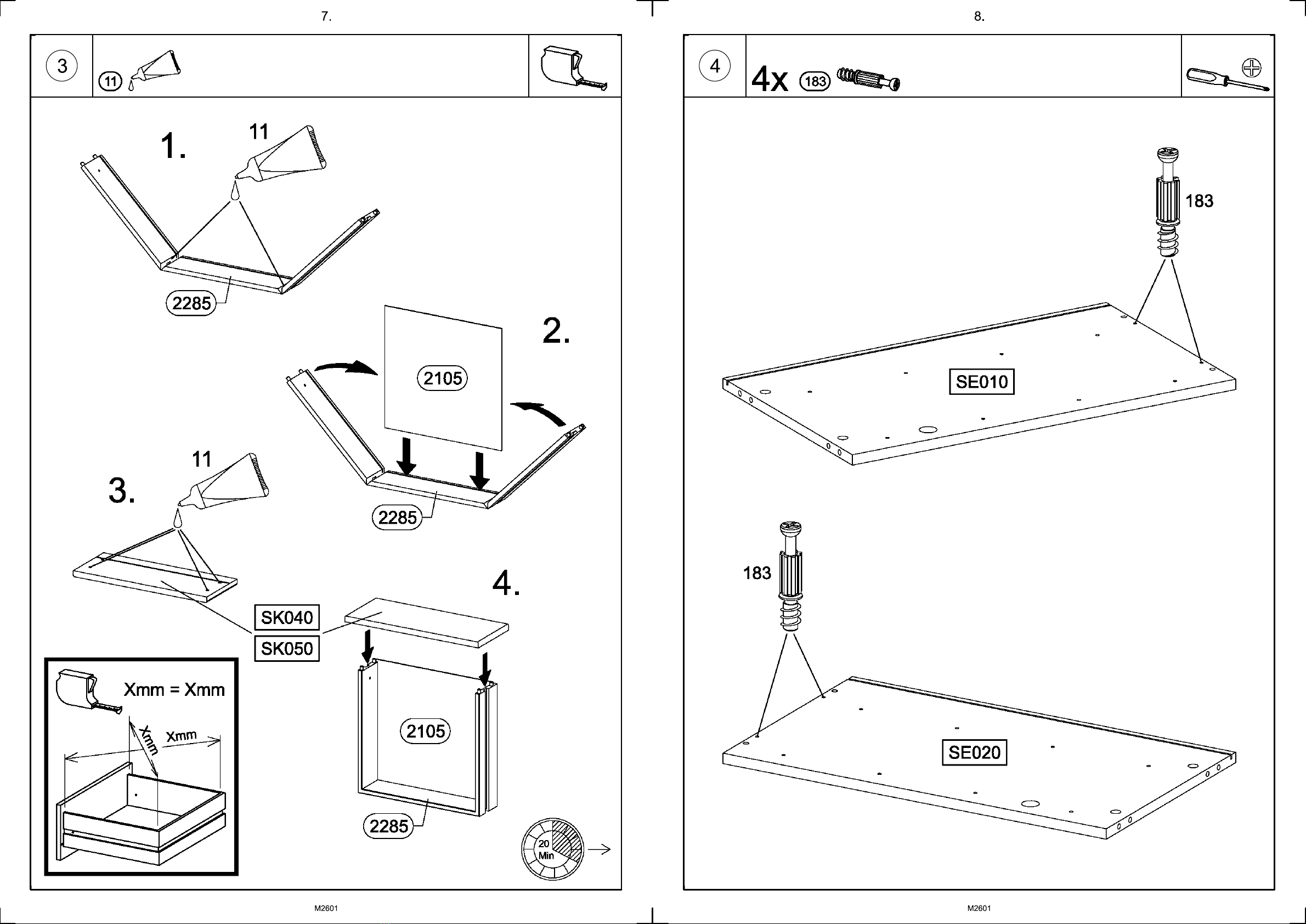 7.

3

11

1.

11

2285

2.

2105

2285

3.

11

SK040

SK050

4.

2105

2285

Xmm = Xmm

Xmm

Xmm

20 Min

M2601

8.

4

4x 183

183

SE010

183

SE020

M2601