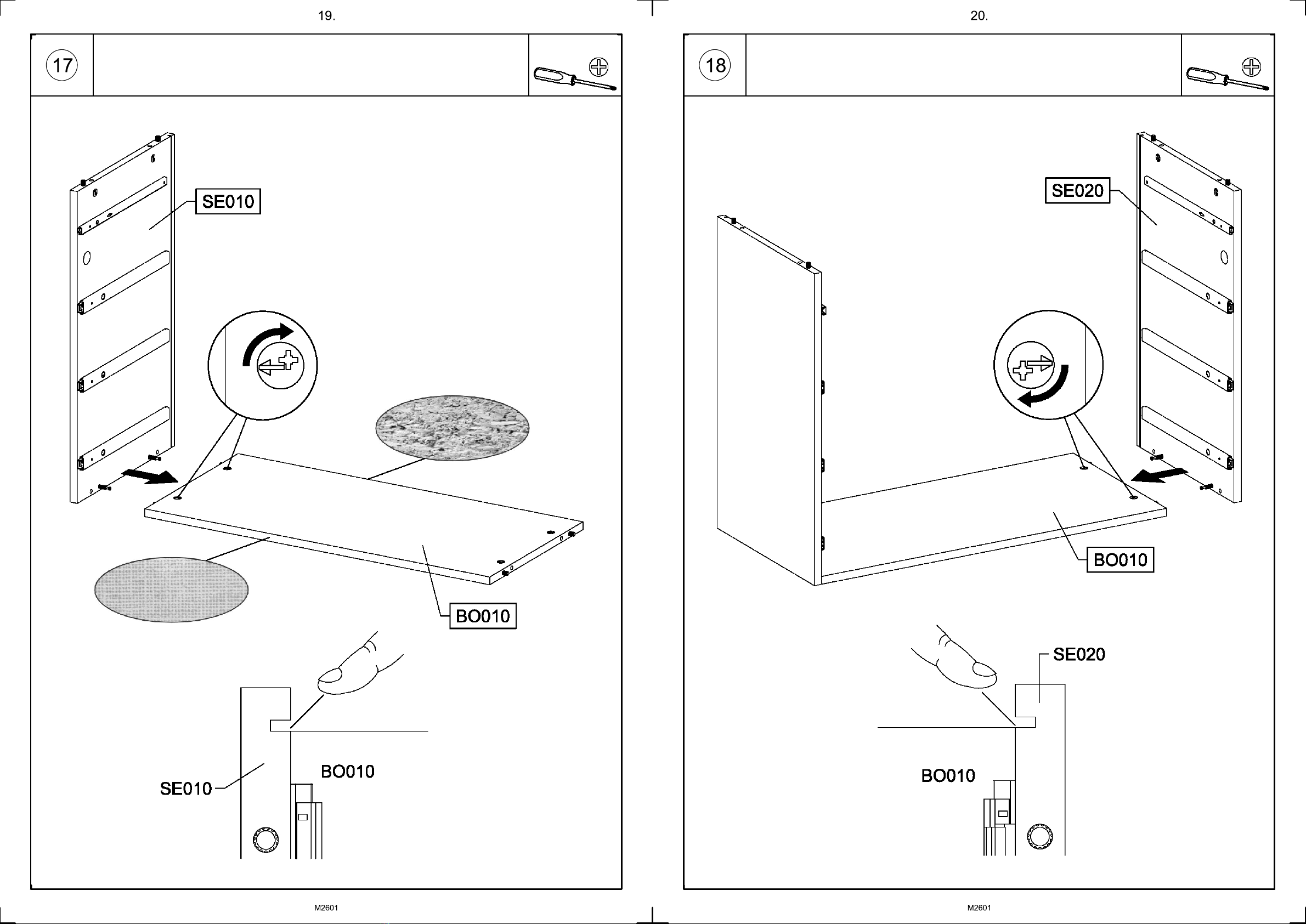 19.

17

SE010

BO010

SE010

BO010

M2601

20.

18

SE020

BO010

SE020

BO010

M2601