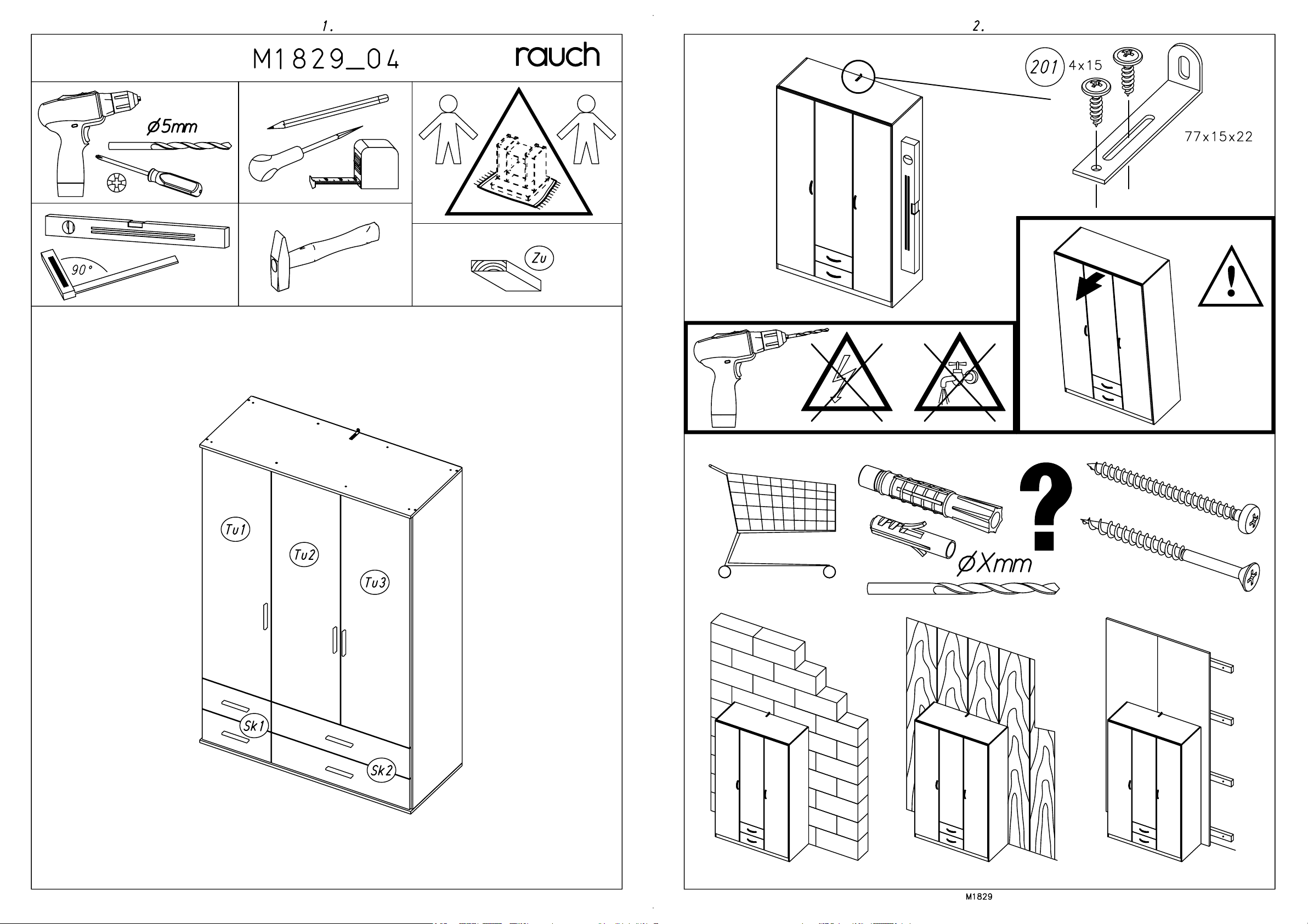 1.

M1829_04

rauch

ø5mm

90°

Zu

Tu1

Tu2

Tu3

Sk1

Sk2

2.

201 4x15

77x15x22

øXmm

M1829