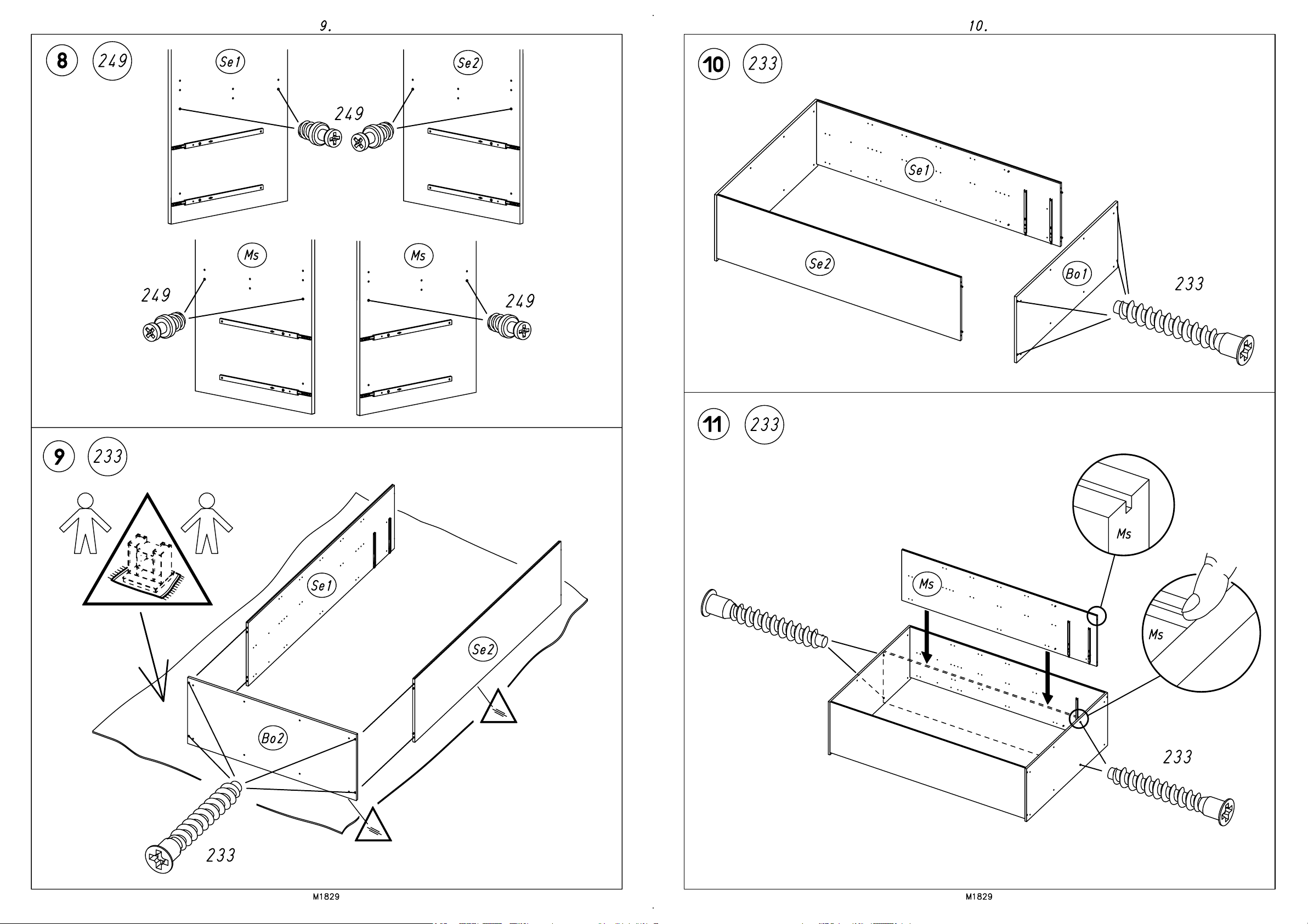 9.

8 249

Se1 Se2

249

Ms Ms

249 249

9 233

Se1

Se2

Bo2

233

M1829

10.

10 233

Se1

Se2

Bo1

233

11 233

Ms

Ms

Ms

233

M1829