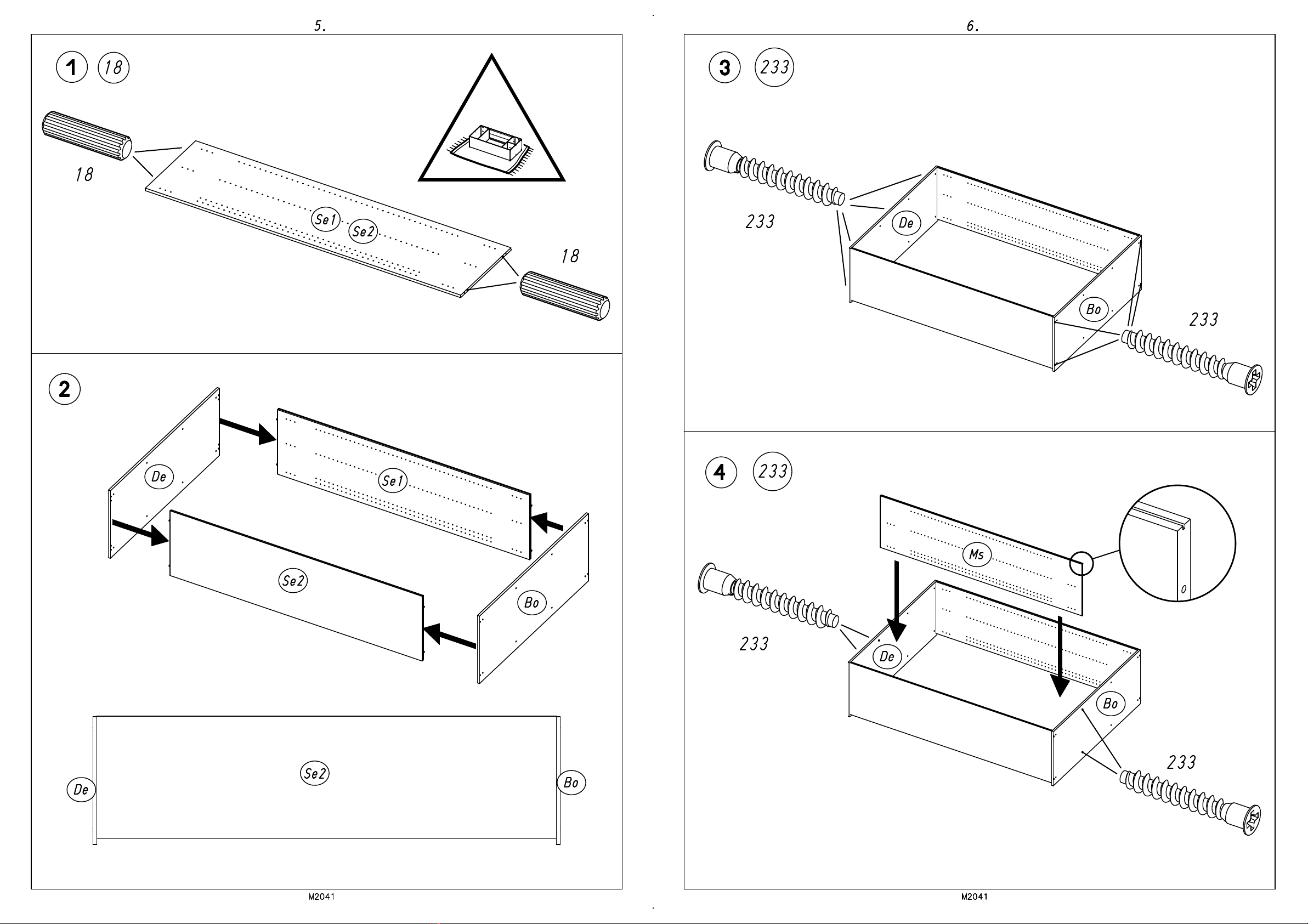 5.

1 18

18

Se1 Se2

18

2

De

Se1

Se2

Bo

De Se2 Bo

M2041

6.

3 233

233

De

Bo

233

4 233

Ms

0

233

De

Bo

233

M2041