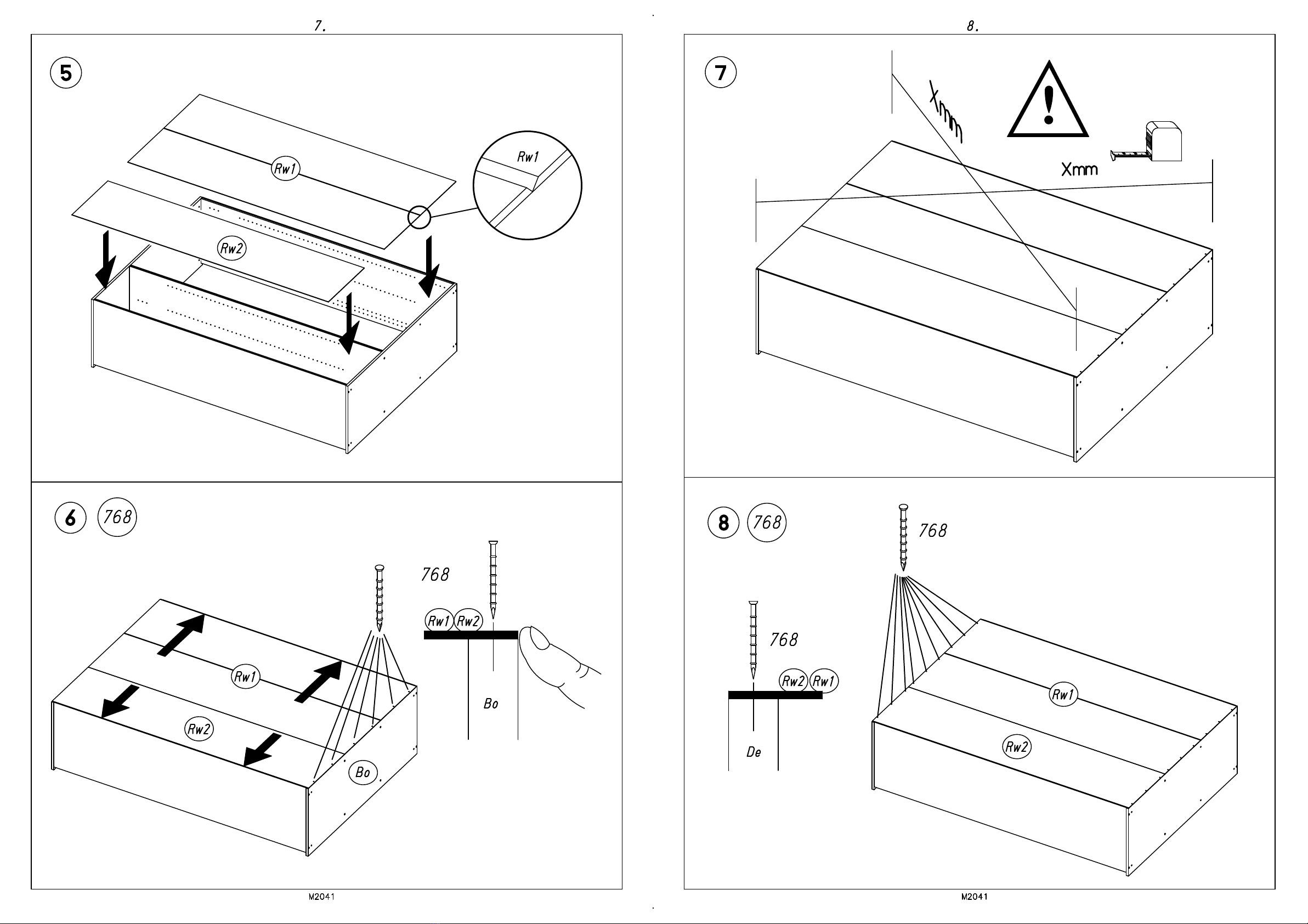 7.

5

Rw1

Rw1

Rw2

6 768

768

Rw1 Rw2

Rw1

Rw2

Bo

Bo

M2041

8.

7

Xmm

Xmm

8 768

768

768

Rw2 Rw1

De

Rw1

Rw2

M2041