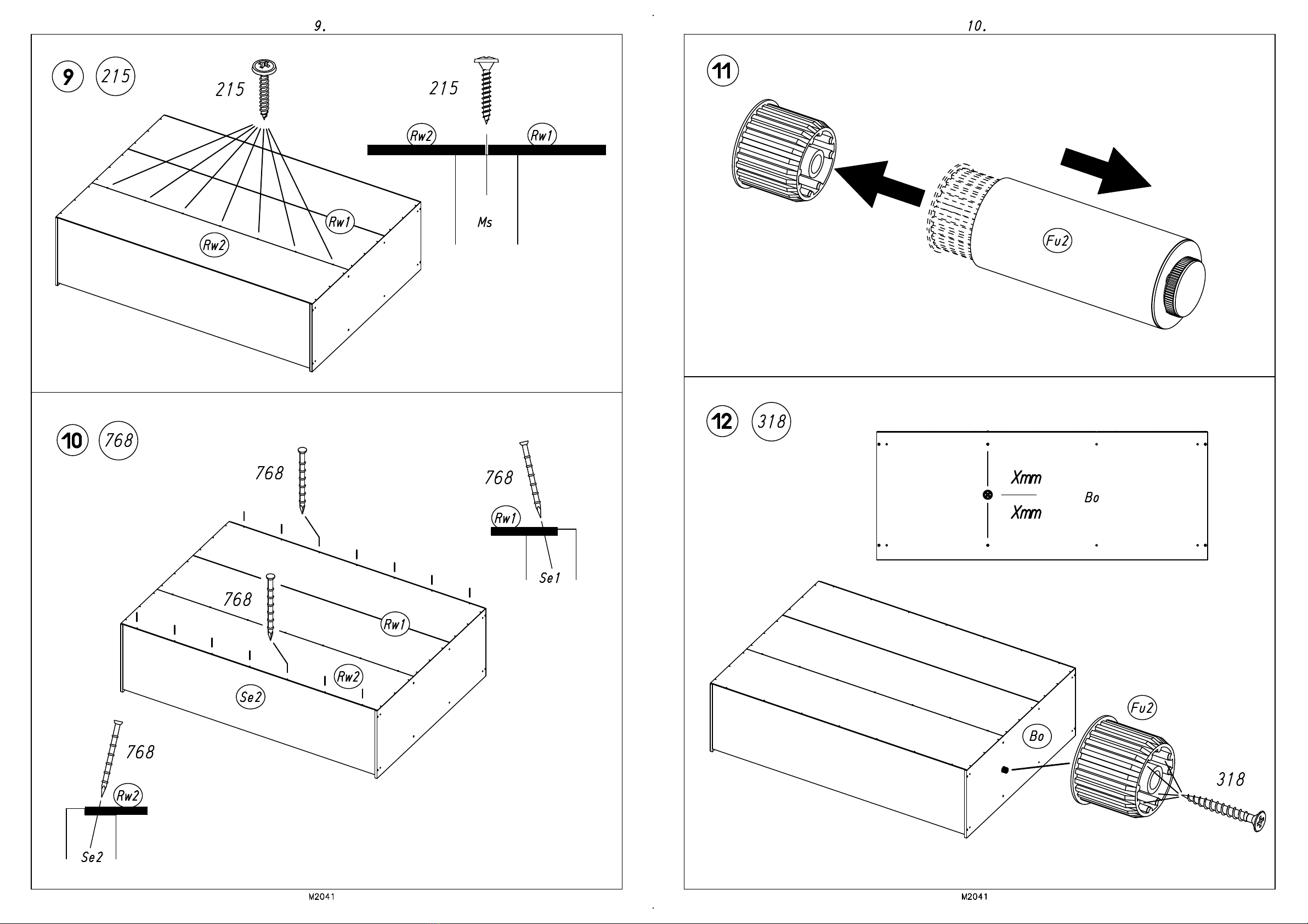 9.

9 215

215

215

Rw2 Rw1

Ms

Rw1

Rw2

10 768

768

768

Rw1

Se1

768

Rw1

Rw2

Se2

768

Rw2

Se2

M2041

10.

11

Fu2

12 318

Xmm

Xmm

Bo

Fu2

Bo

318

M2041