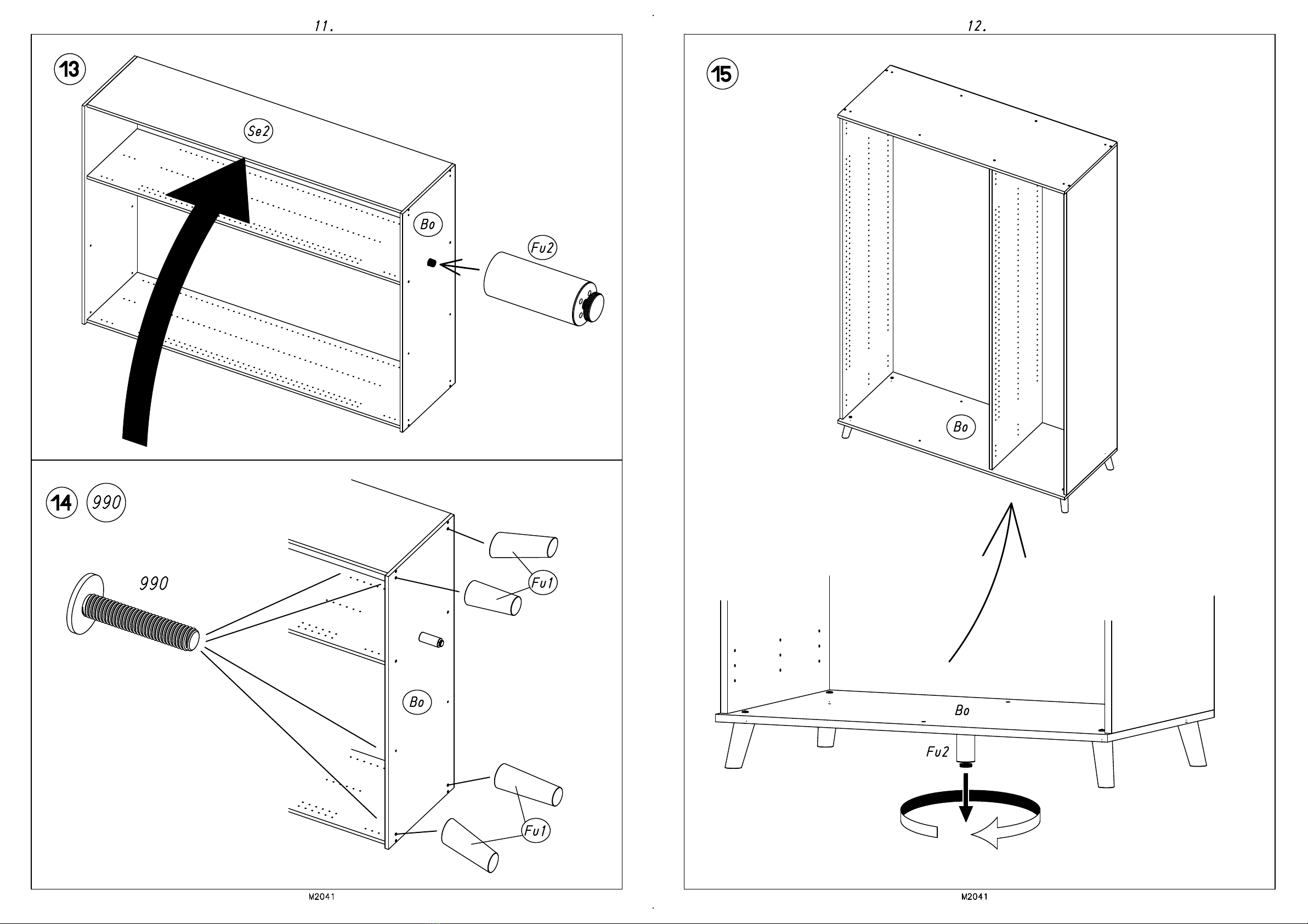 11.

13

Se2

Bo

Fu2

14 990

990

Fu1

Bo

Fu1

M2041

12.

15

Bo

Bo

Fu2

M2041