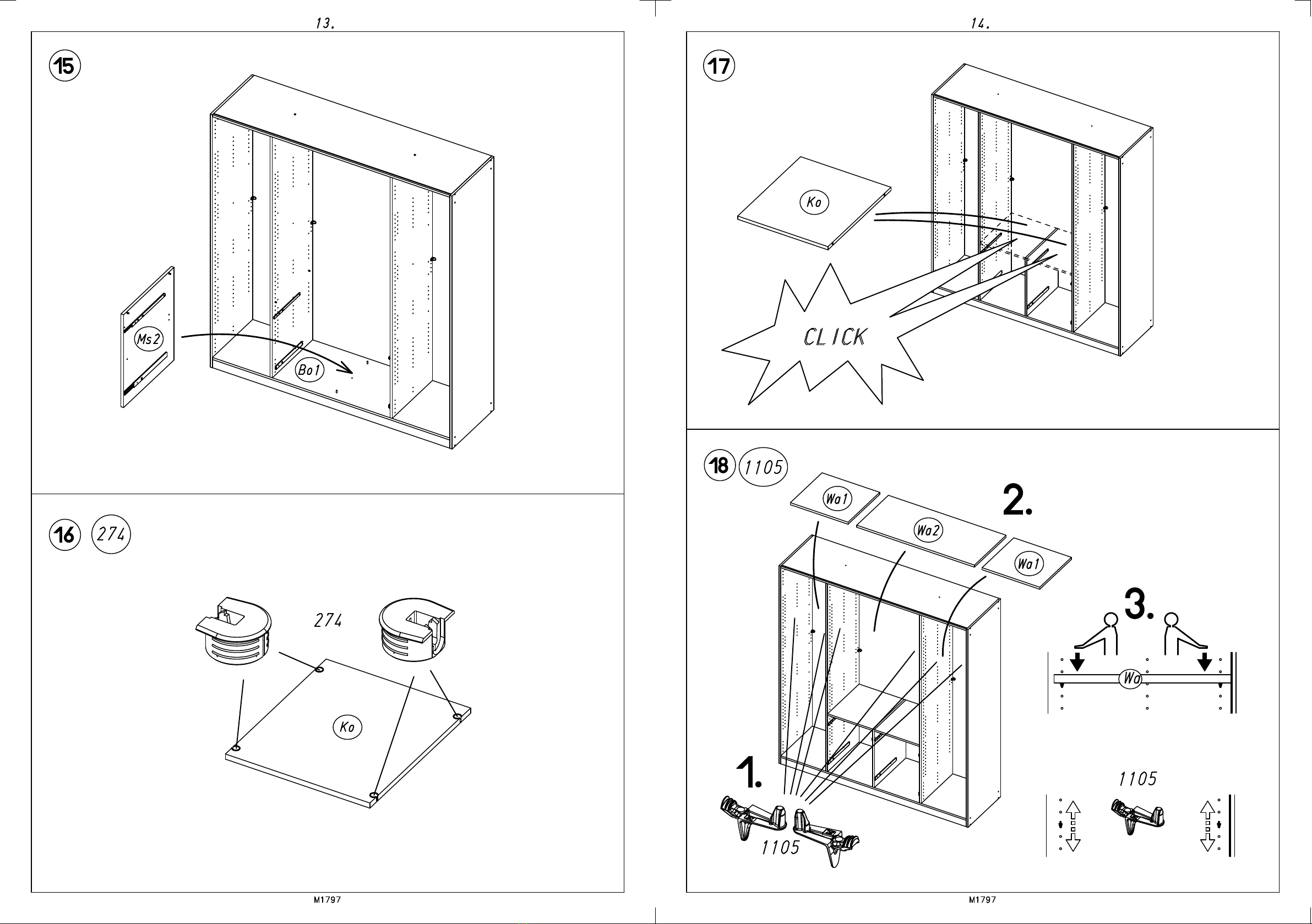 13.

15

Ms2

Bo1

16 274

274

Ko

M1797

14.

17

Ko

CLICK

18 1105

Wa1

Wa2

Wa1

2.

3.

Wa

1.

1105

1105

M1797