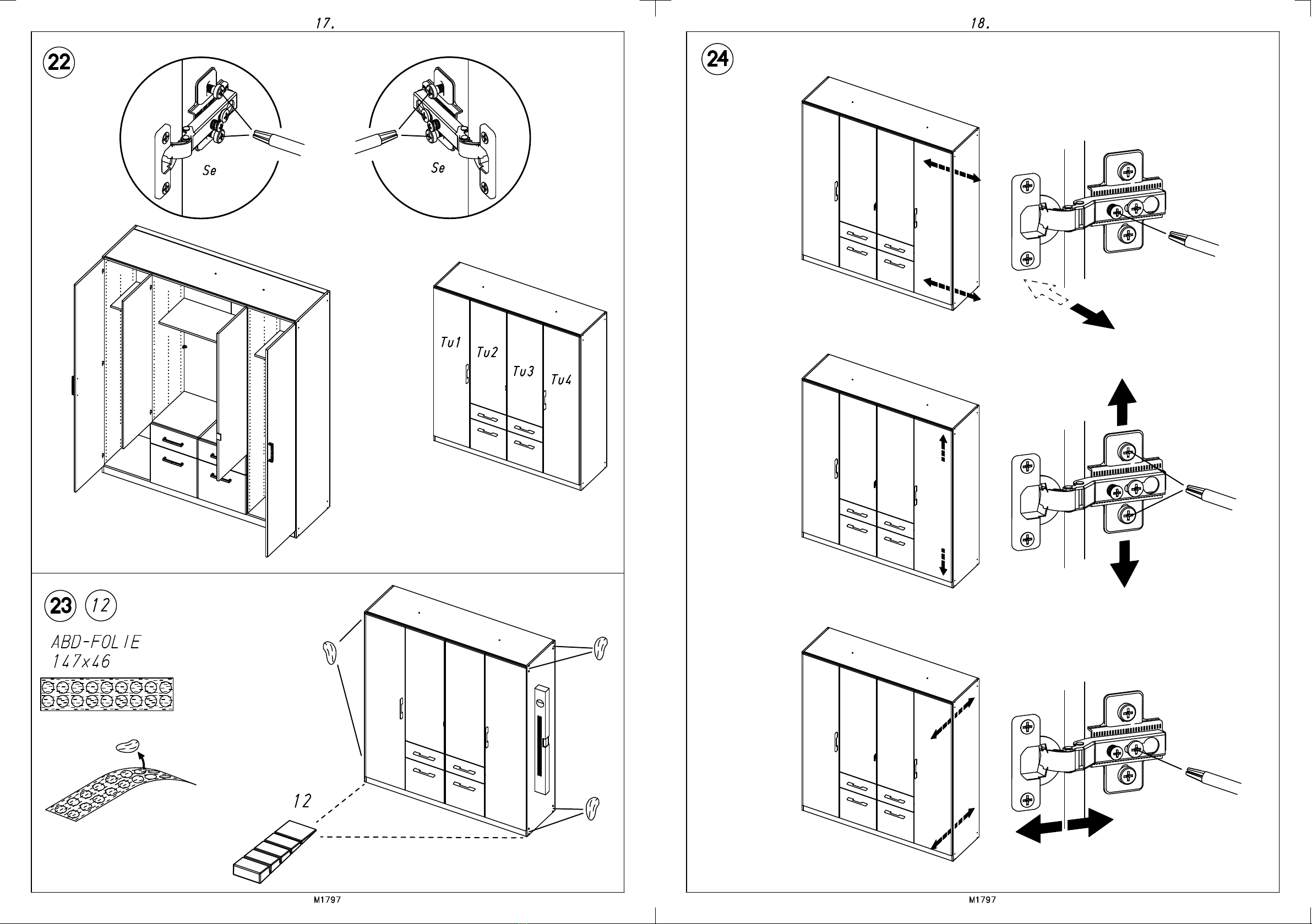 17.

22

Se

Se

Tu1

Tu2

Tu3

Tu4

23 12

ABD-FOLIE
147x46

12

M1797

18.

24

M1797