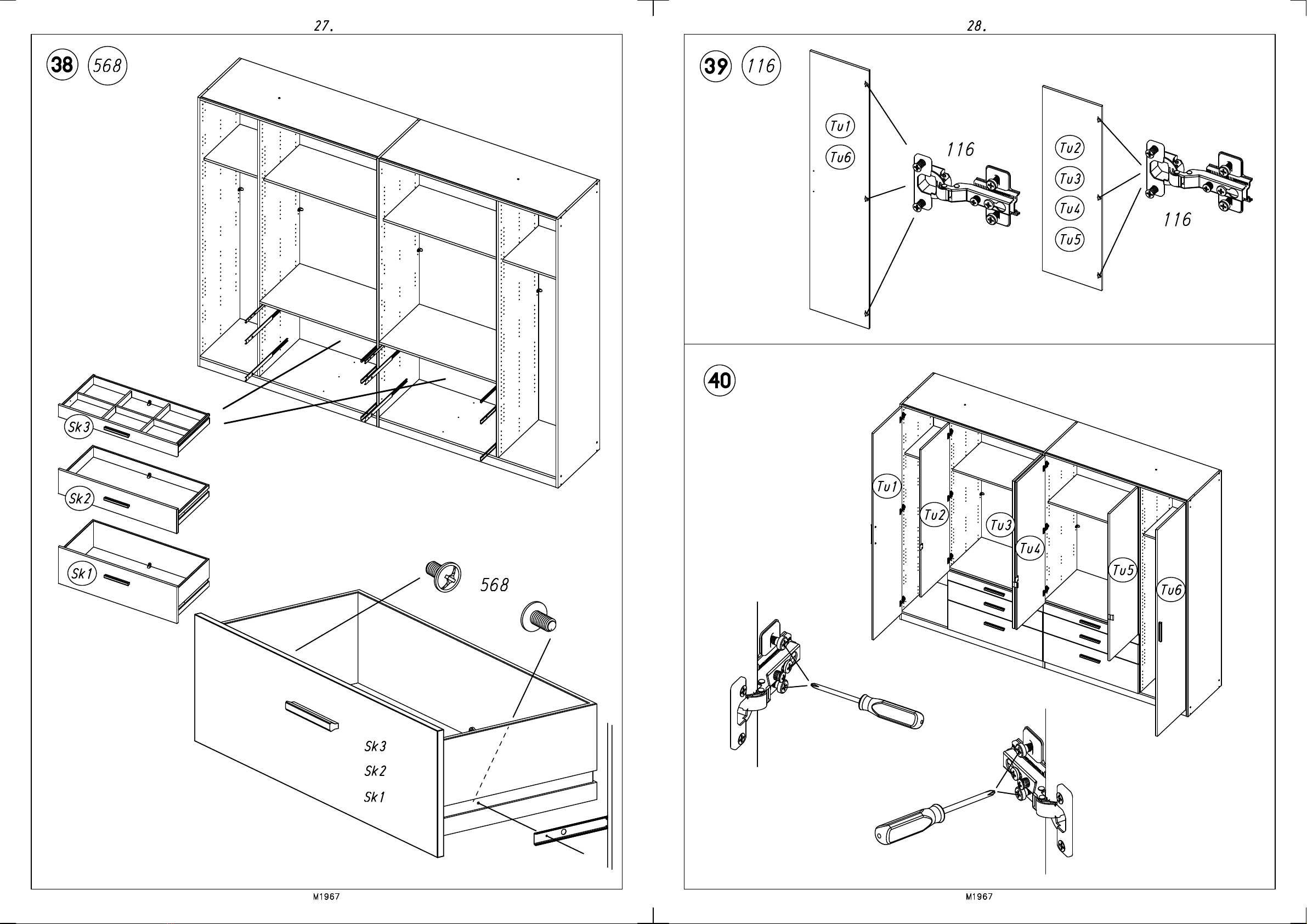 27.

38 568

Sk3

Sk2

Sk1

568

Sk3
Sk2
Sk1

M1967

28.

39 116

Tu1
Tu6

116

Tu2
Tu3
Tu4
Tu5

116

40

Tu1
Tu2
Tu3
Tu4
Tu5
Tu6

M1967