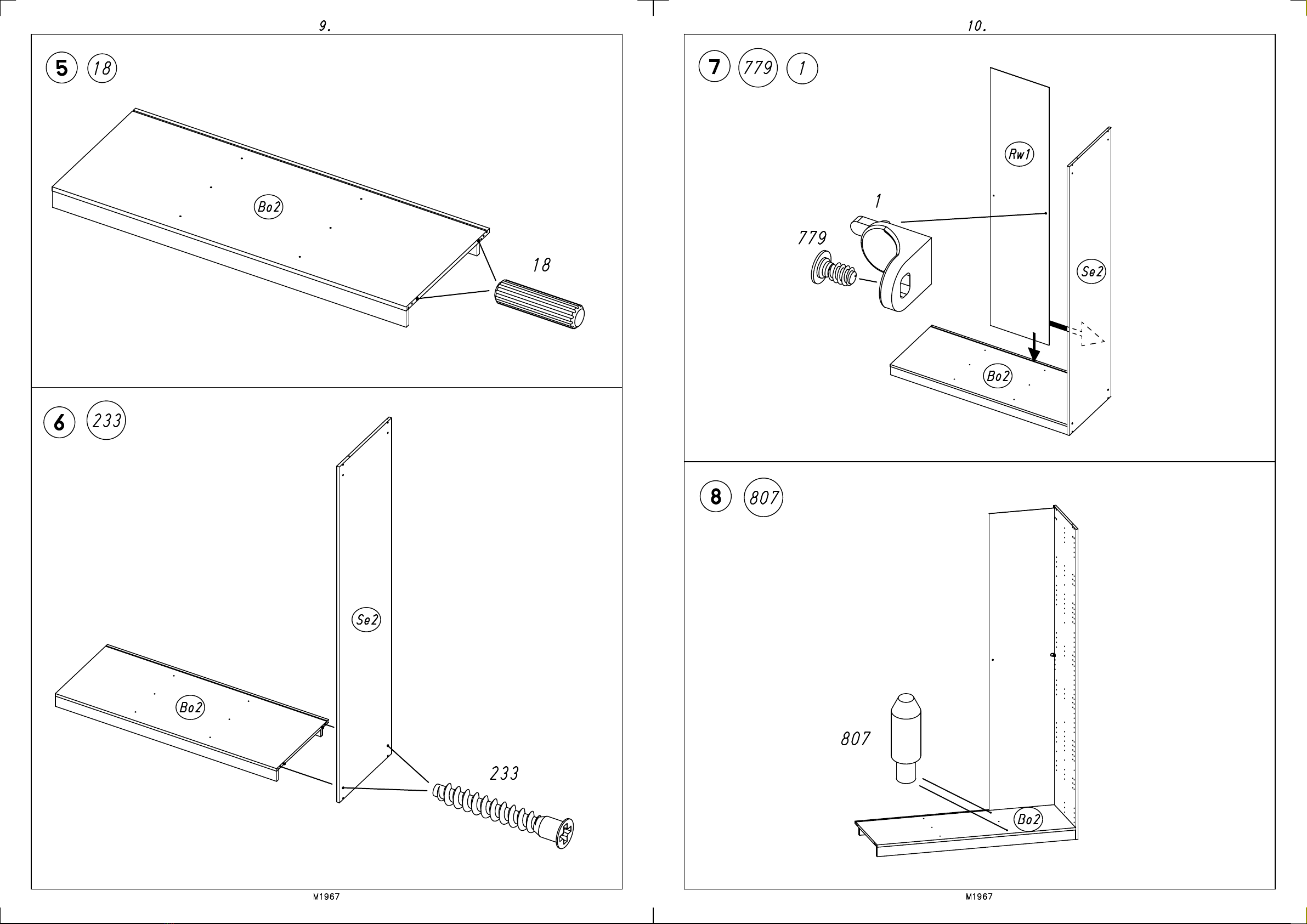 9.

5 18

Bo2

18

6 233

Se2

Bo2

233

M1967

10.

7 779 1

Rw1

1

779

Se2

Bo2

8 807

807

Bo2

M1967