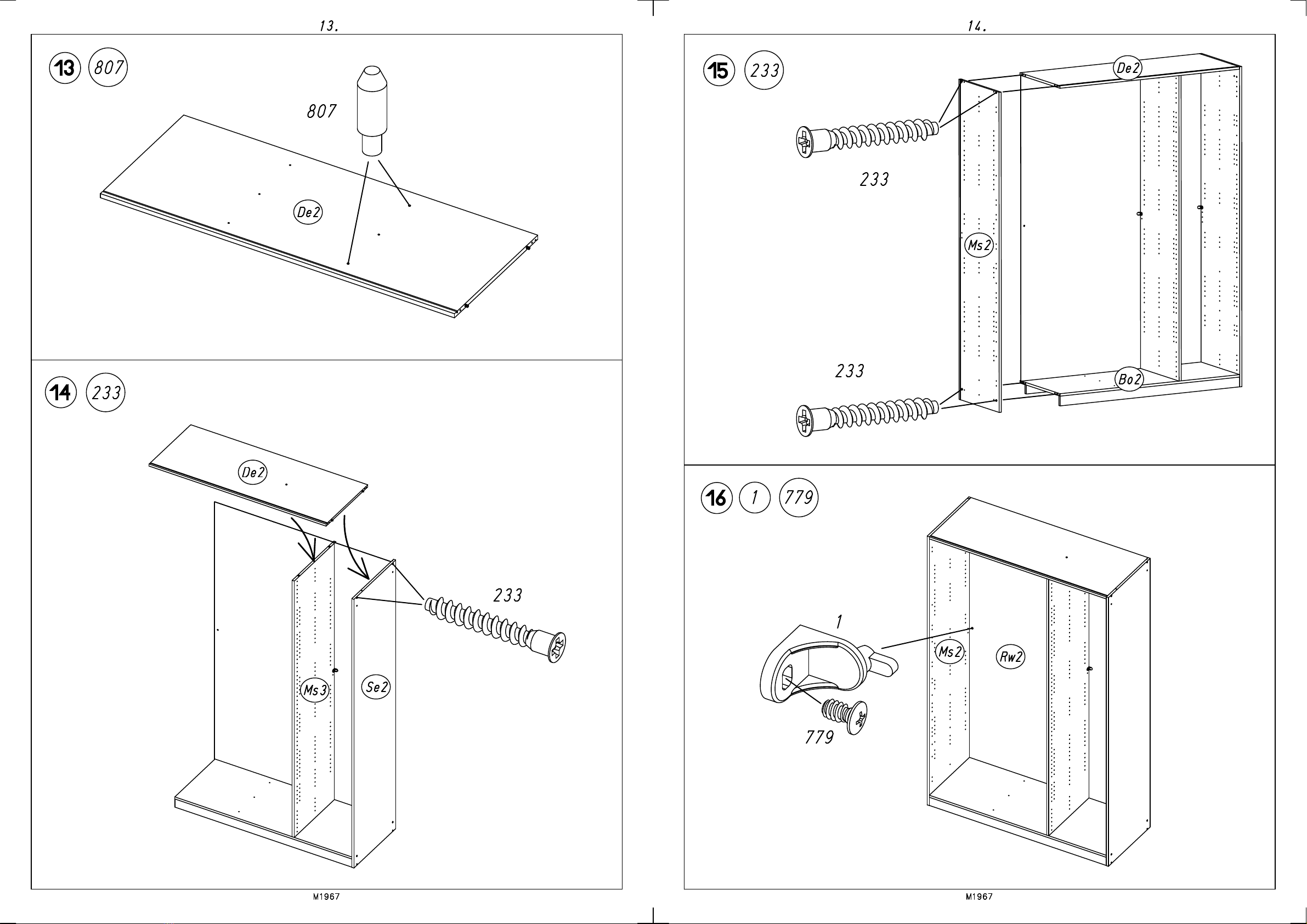 13.

13 807

807

De2

14 233

De2

233

Ms3

Se2

M1967

14.

15 233

De2

233

Ms2

233

Bo2

16 1 779

1

Ms2

Rw2

779

M1967