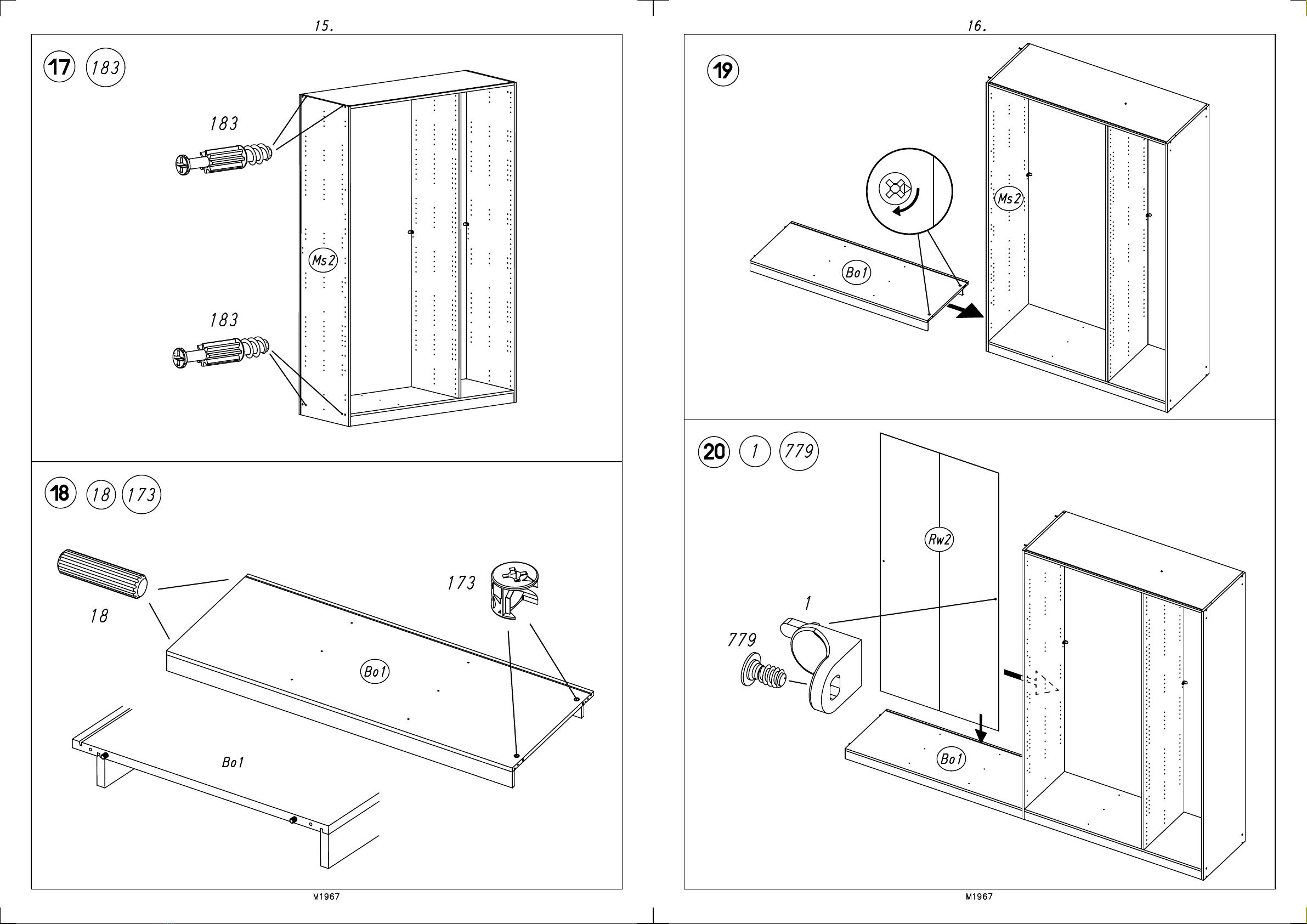 15.

17 183

183

Ms2

183

18 18 173

18

173

Bo1

Bo1

M1967

16.

19

Ms2

Bo1

20 1 779

Rw2

1

779

Bo1

M1967