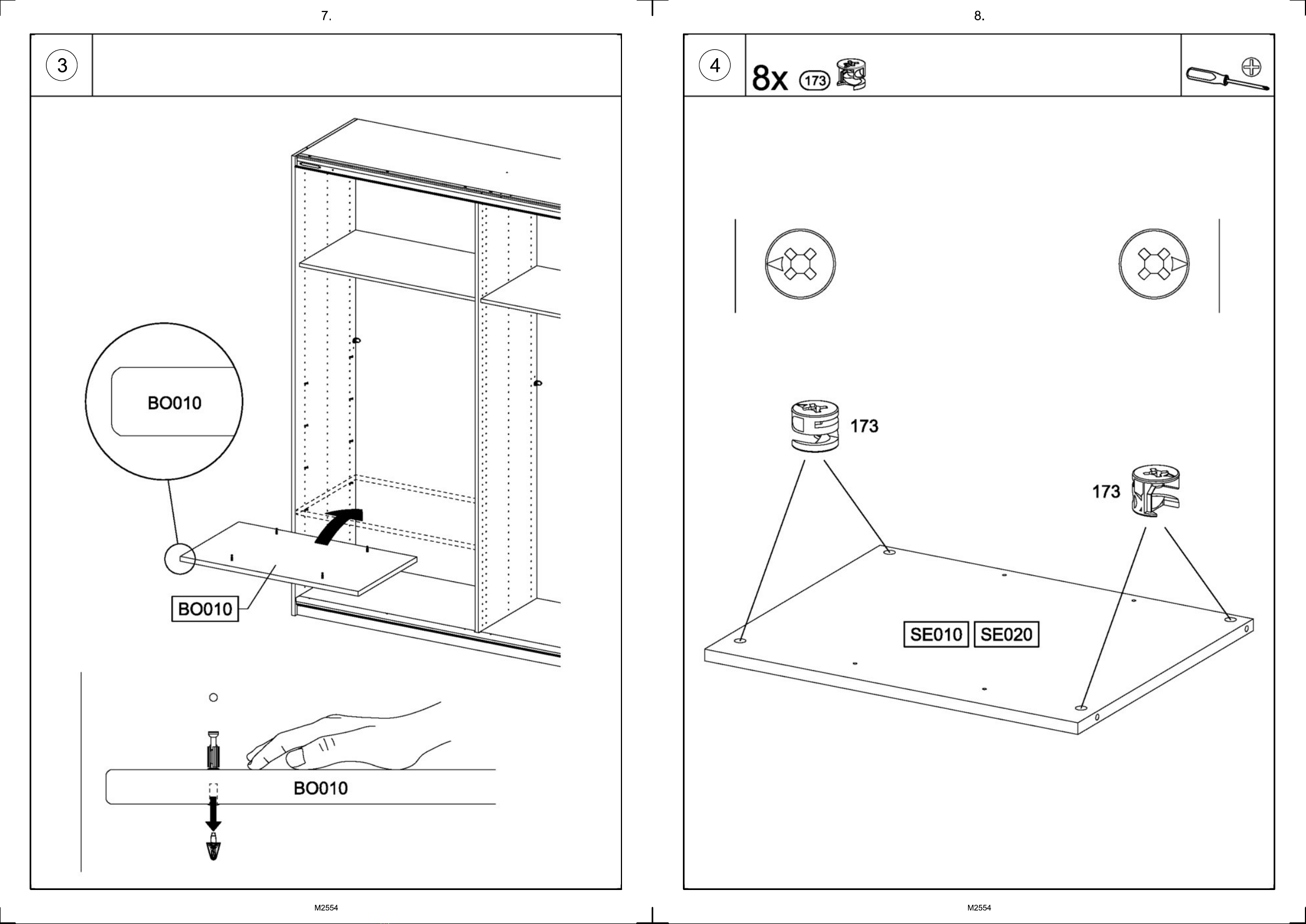 7.

3

BO010

BO010

BO010

M2554

8.

4

8x 173

173

173

SE010 SE020

M2554