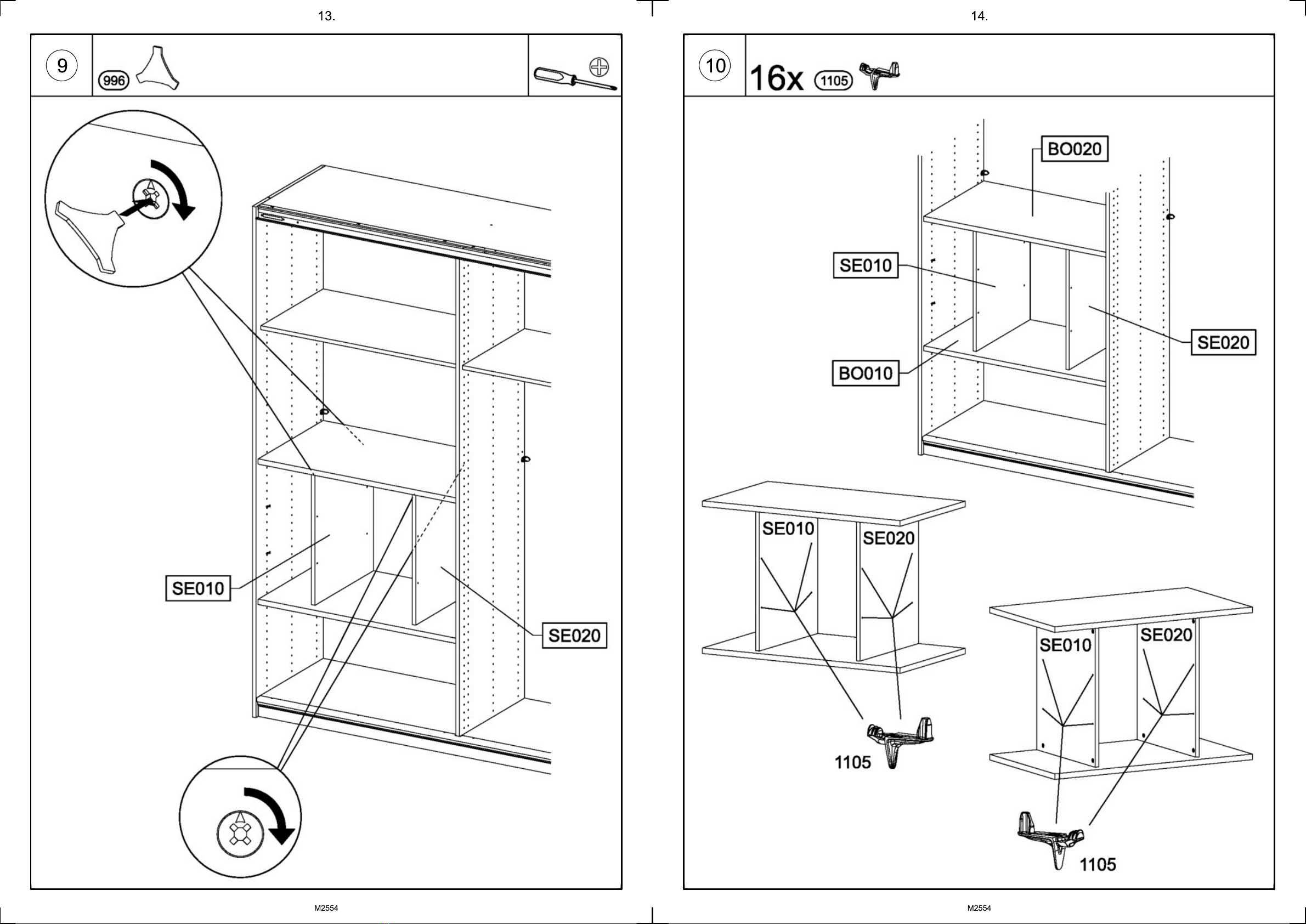 13.

9

996

SE010

SE020

M2554

14.

10

16x 1105

BO020

SE010

SE020

BO010

SE010

SE020

1105

SE010

SE020

1105

M2554