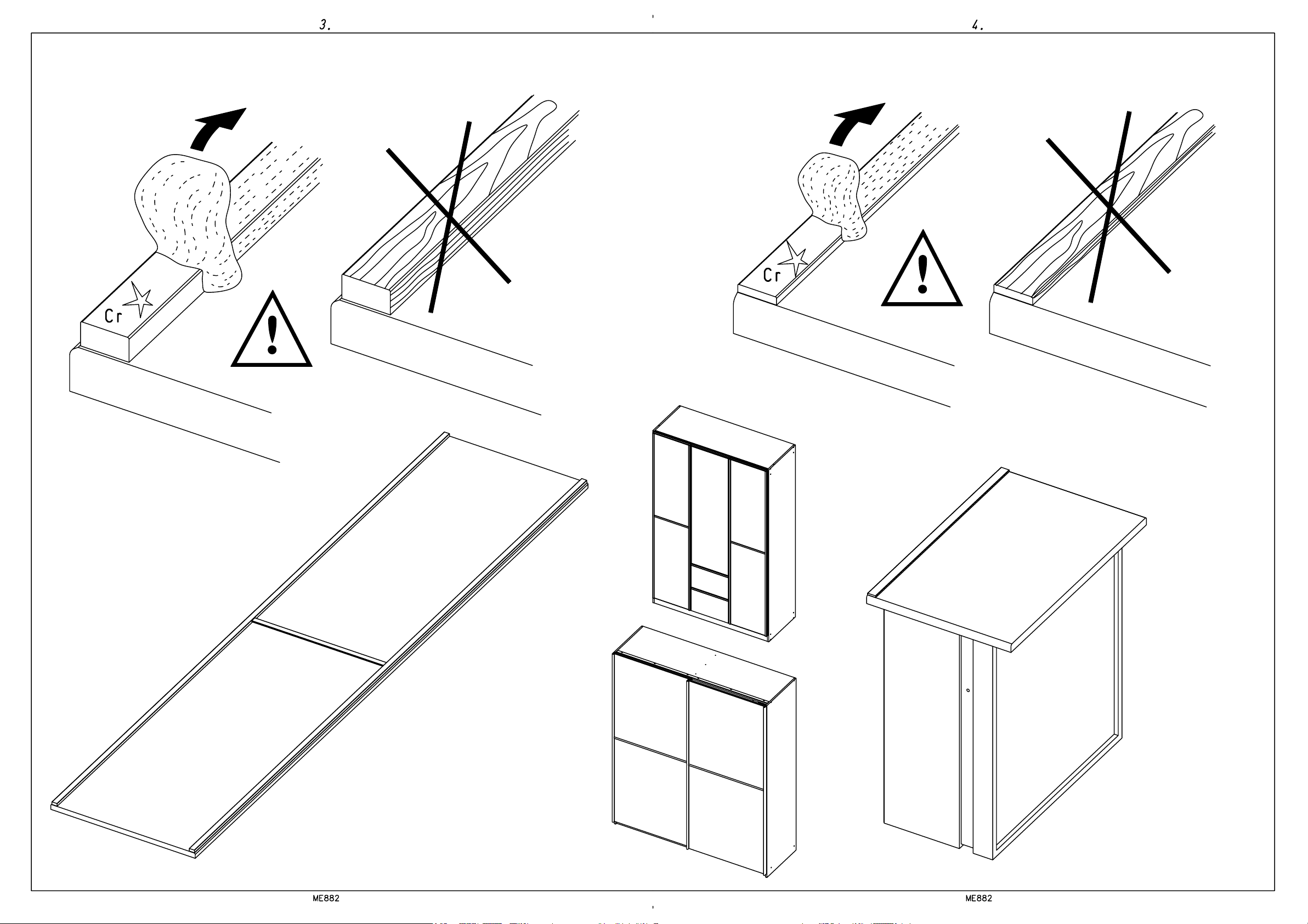 3.

4.

Cr

Cr

ME882

ME882