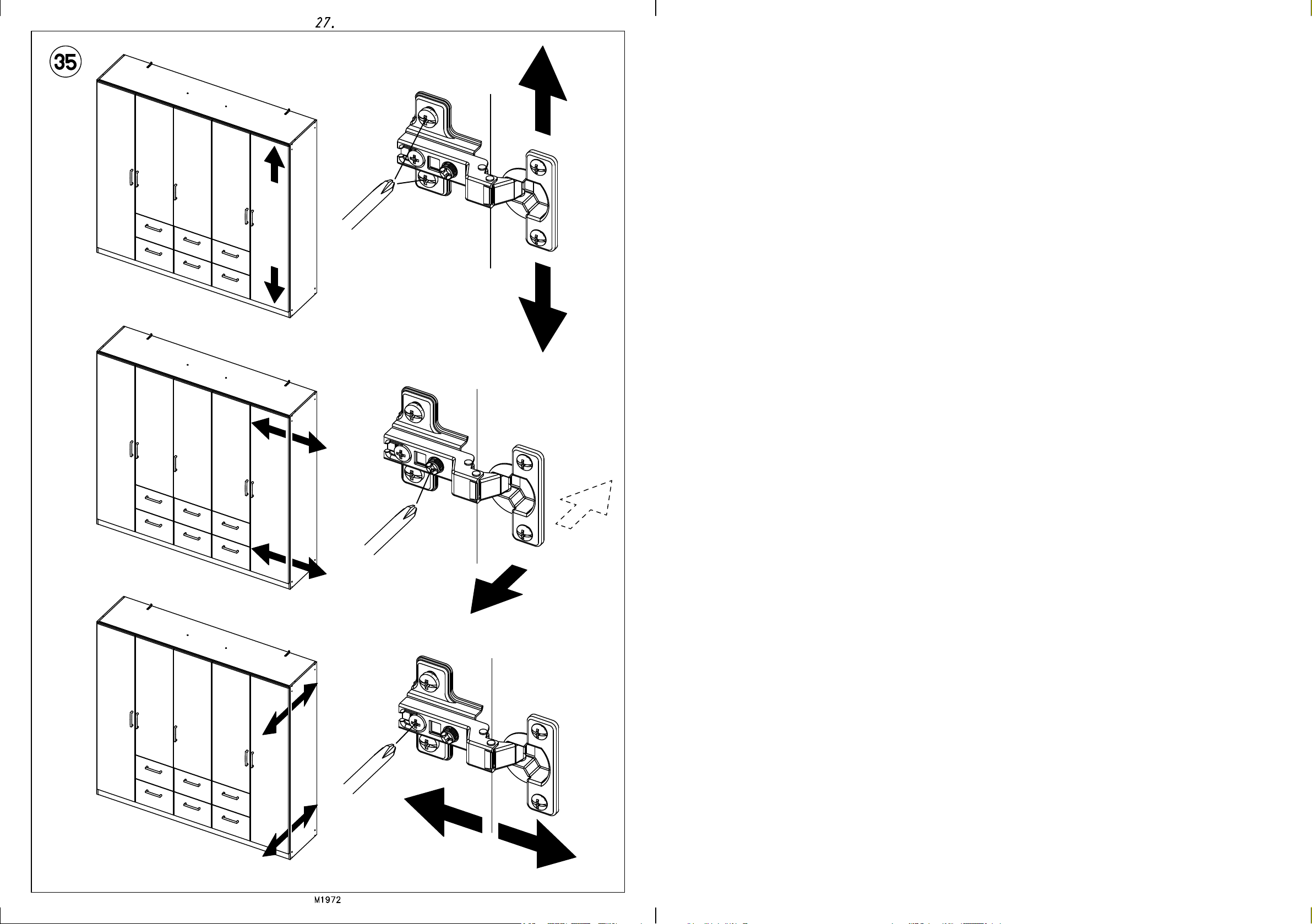 27.

35

M1972