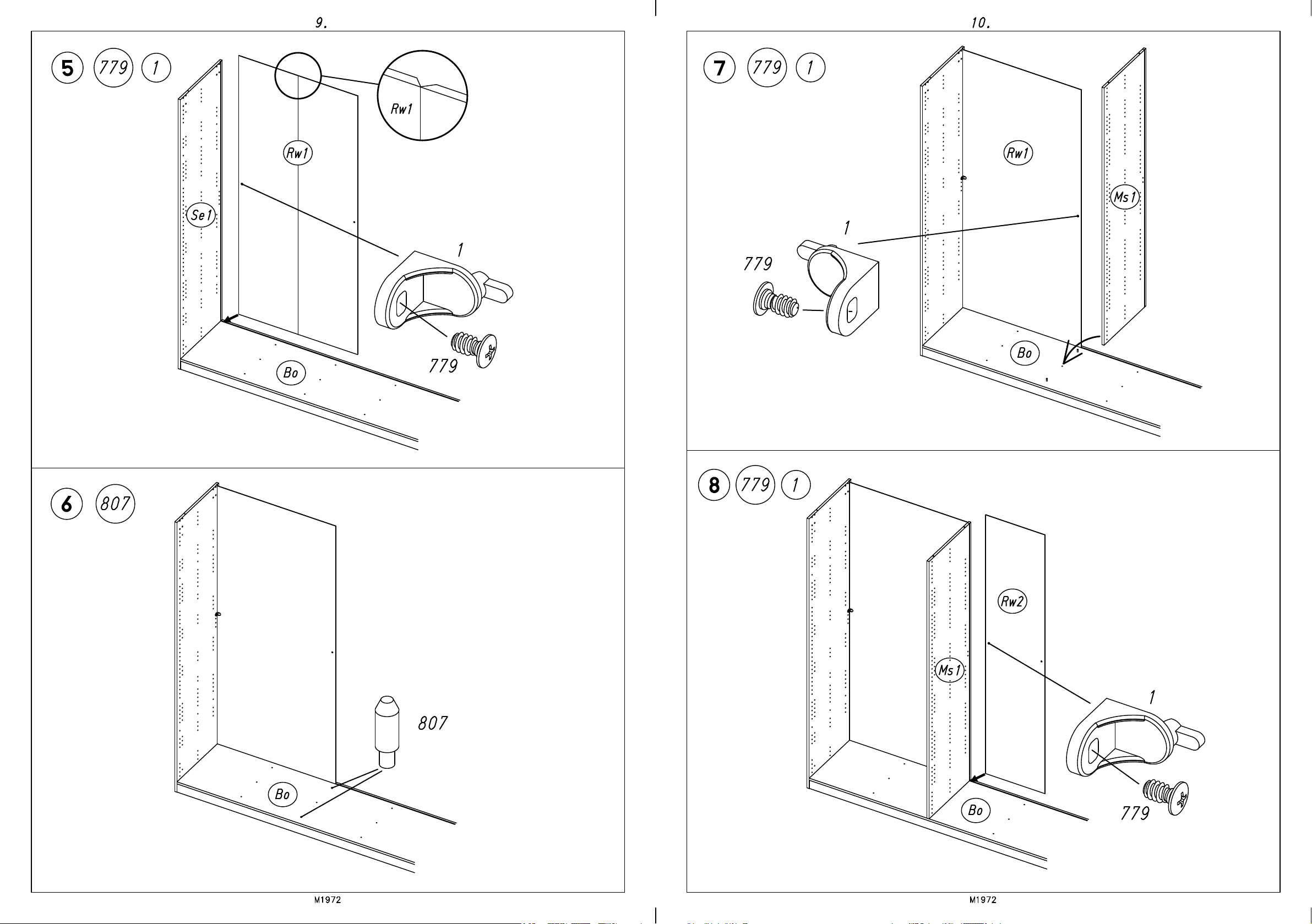 9.

5 779 1

Rw1

Rw1

Se1

1

779

Bo

6 807

807

Bo

M1972

10.

7 779 1

Rw1

Ms1

1

779

Bo

8 779 1

Rw2

Ms1

1

779

Bo

M1972