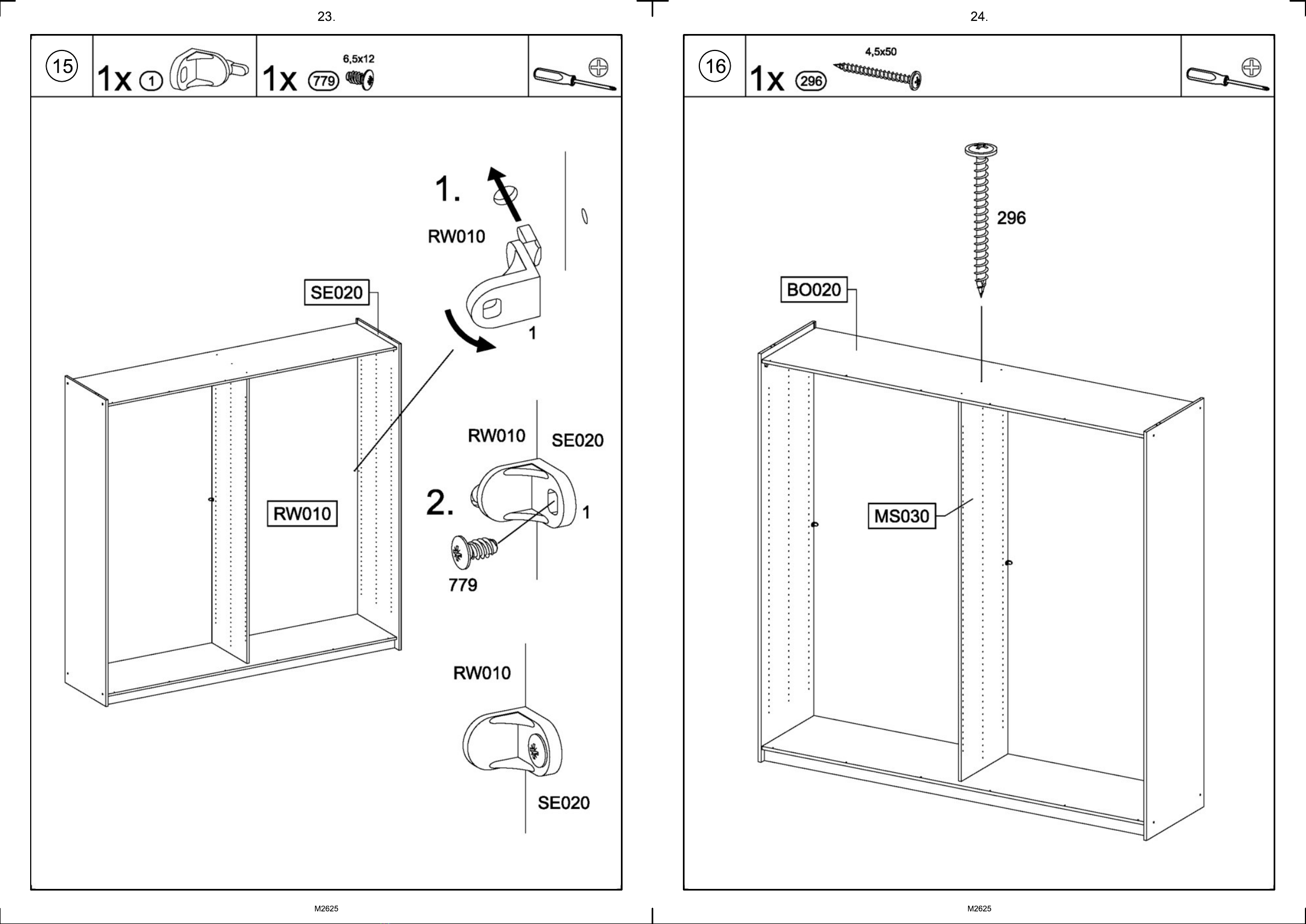 23.

15

1x 1

1x 779 6,5x12

1.

RW010

1

SE020

RW010

RW010

SE020

2.

1

779

RW010

SE020

M2625

24.

16

1x 296 4,5x50

296

BO020

MS030

M2625