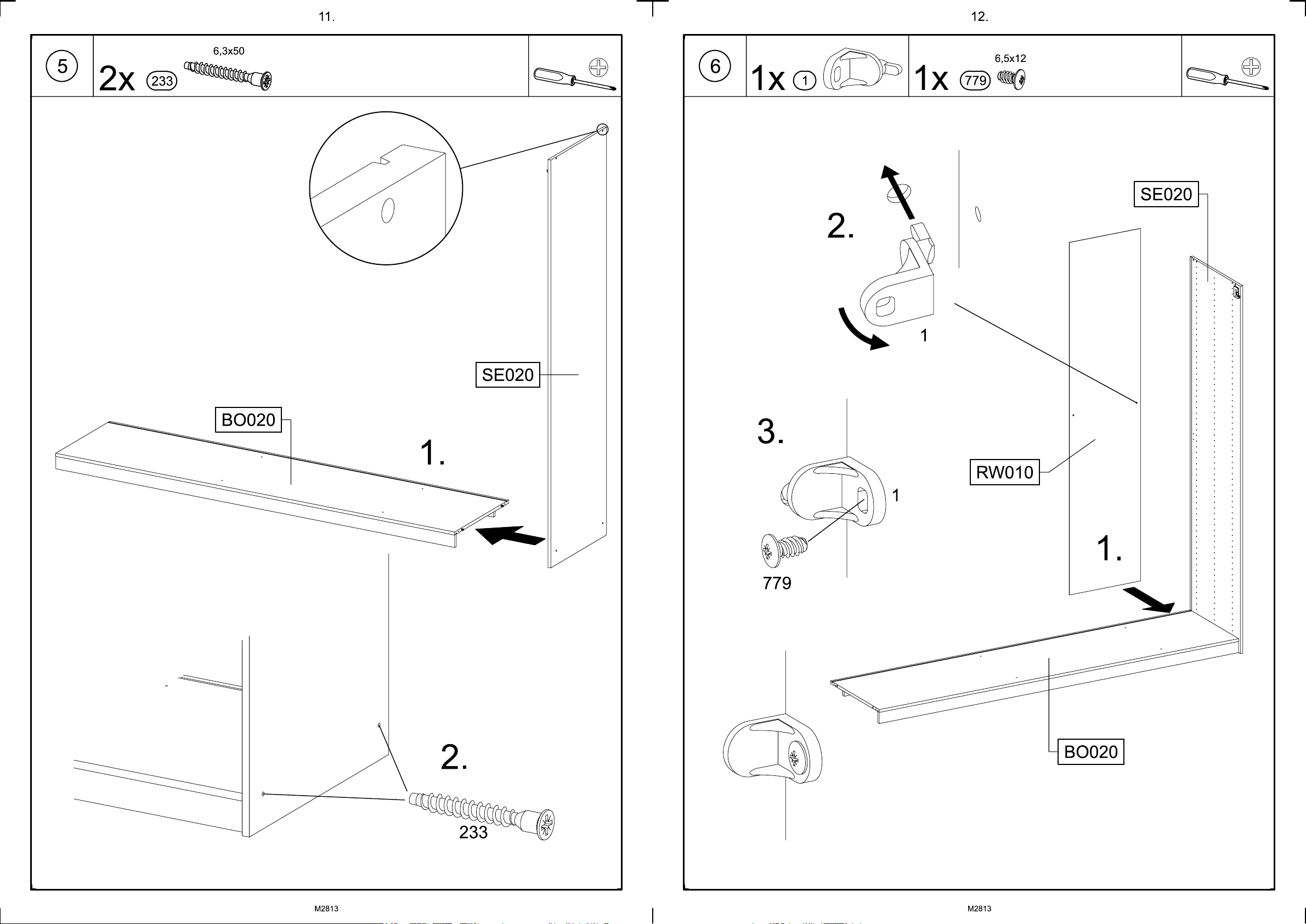 11.

5

2x 233 6,3x50

SE020

BO020

1.

2.

233

M2813

12.

6

1x 1

1x 779 6,5x12

2.

1

SE020

3.

1

779

RW010

1.

BO020

M2813