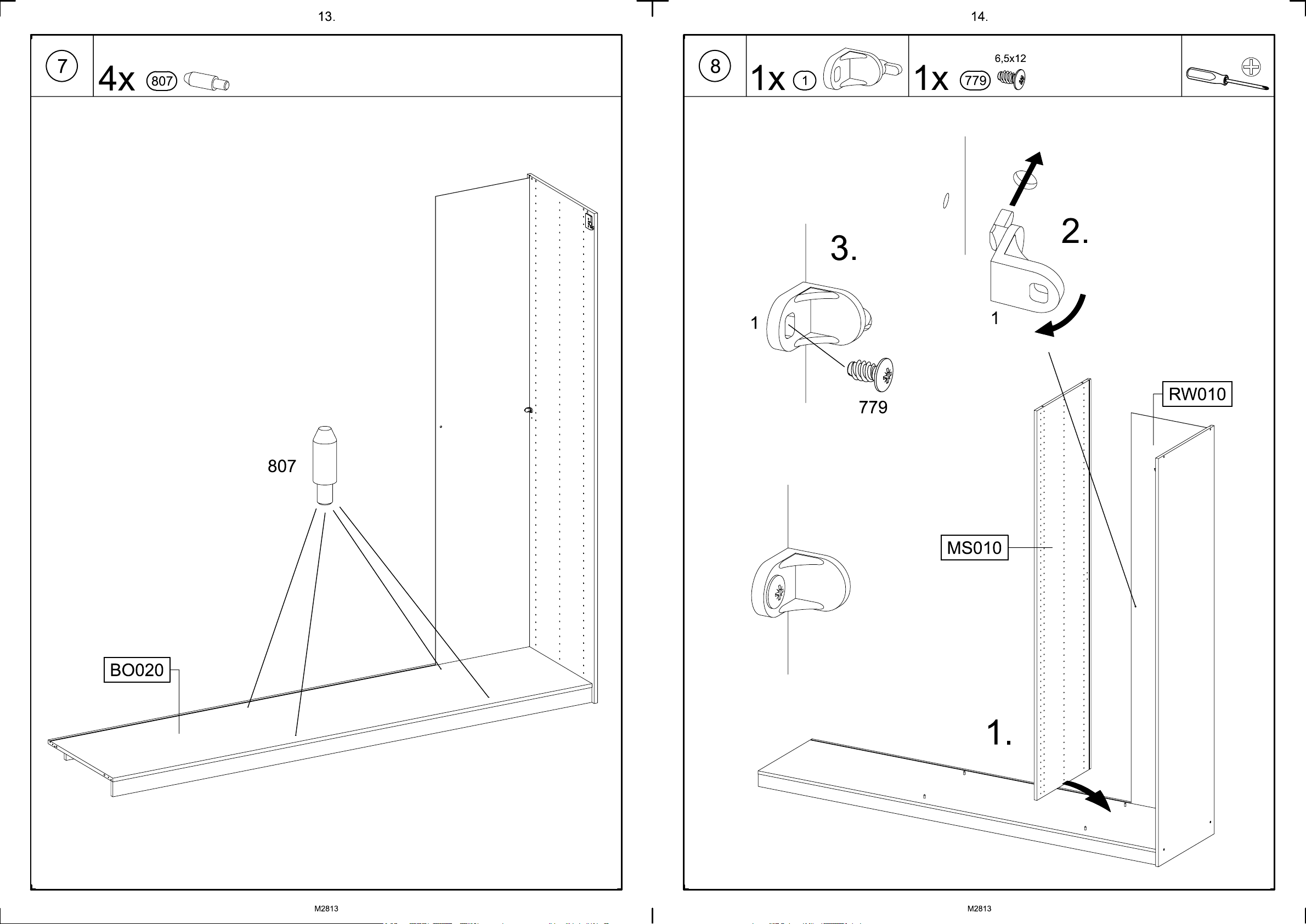 13.

7

4x 807

807

BO020

M2813

14.

8

1x 1

1x 779 6,5x12

3.

1

779

2.

1

RW010

MS010

1.

M2813