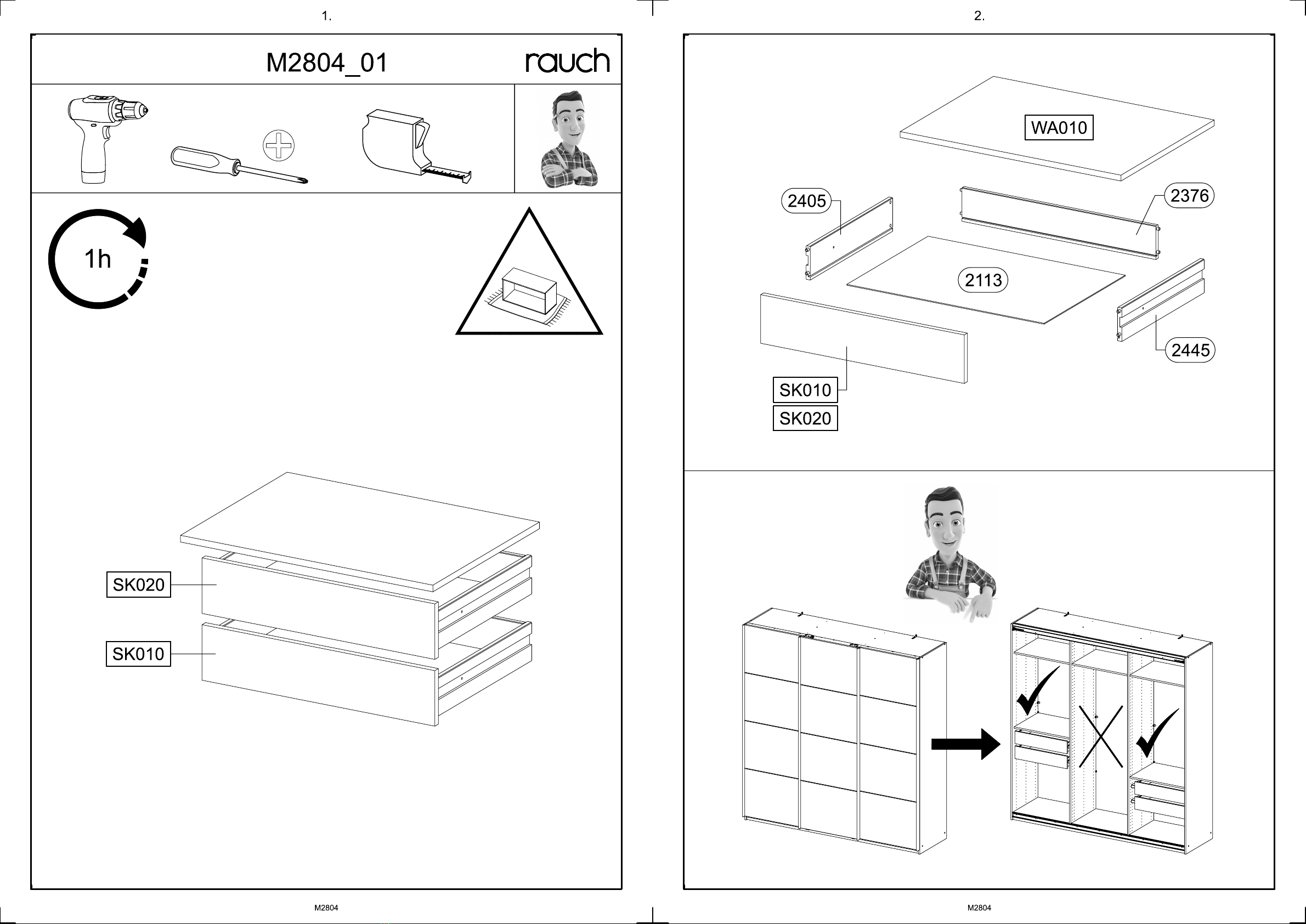 1.

M2804_01

rauch

1h

SK020

SK010

M2804

2.

WA010

2405

2376

2113

2445

SK010

SK020

M2804