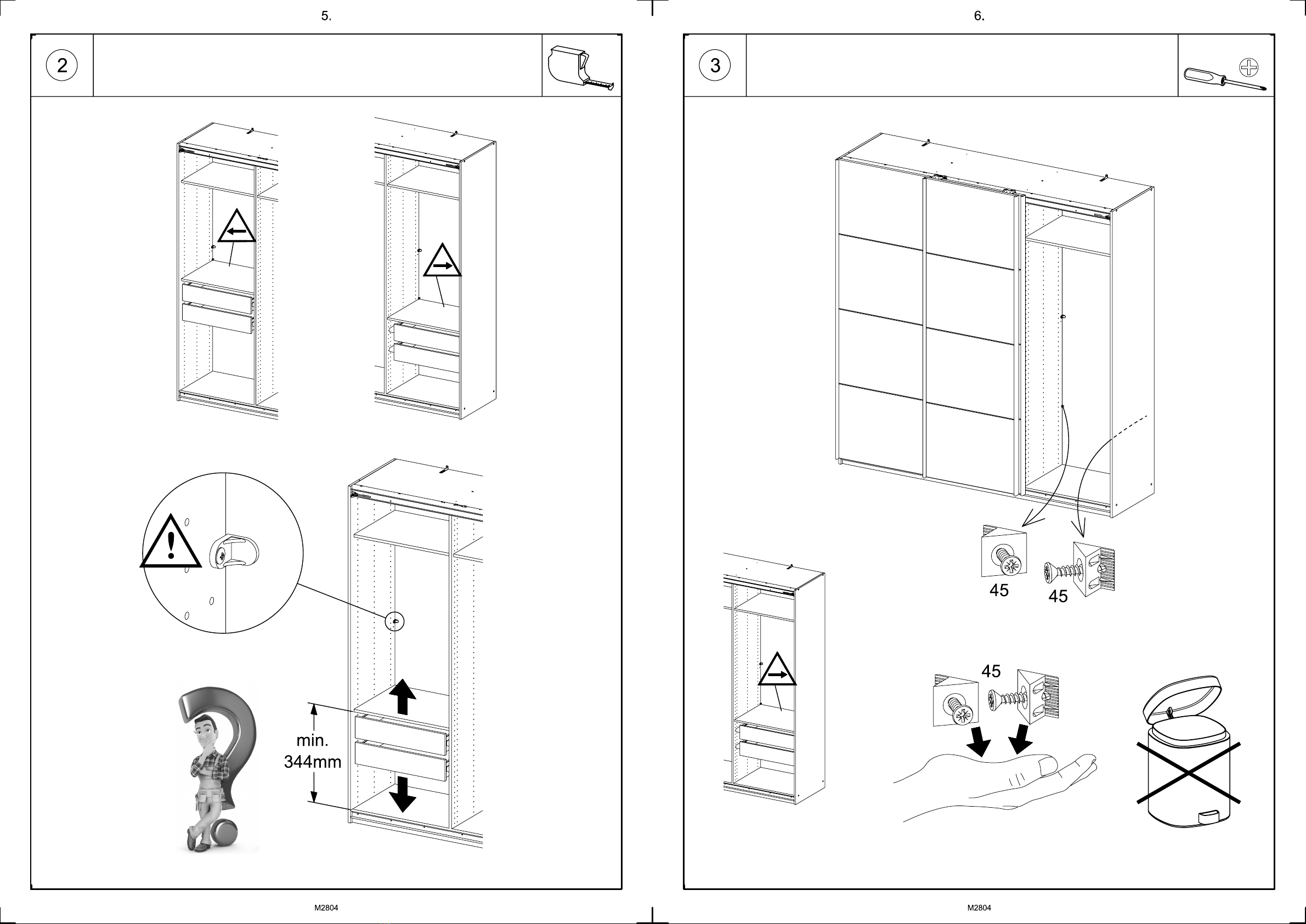 5.

2

min.
344mm

M2804

6.

3

45

45

45

M2804