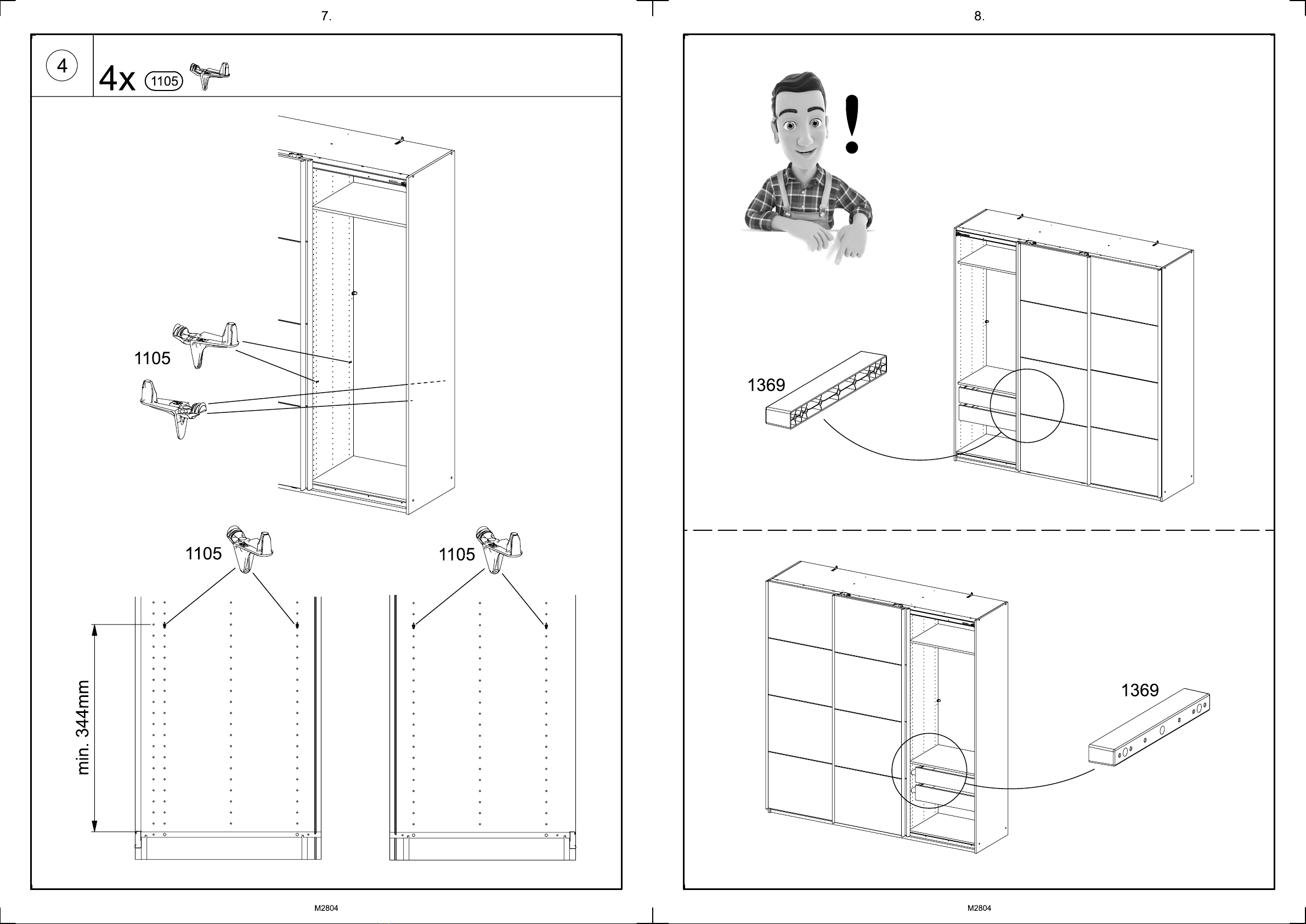 7.

4

4x 1105

1105

1105

1105

min. 344mm

M2804

8.

!

1369

1369

M2804